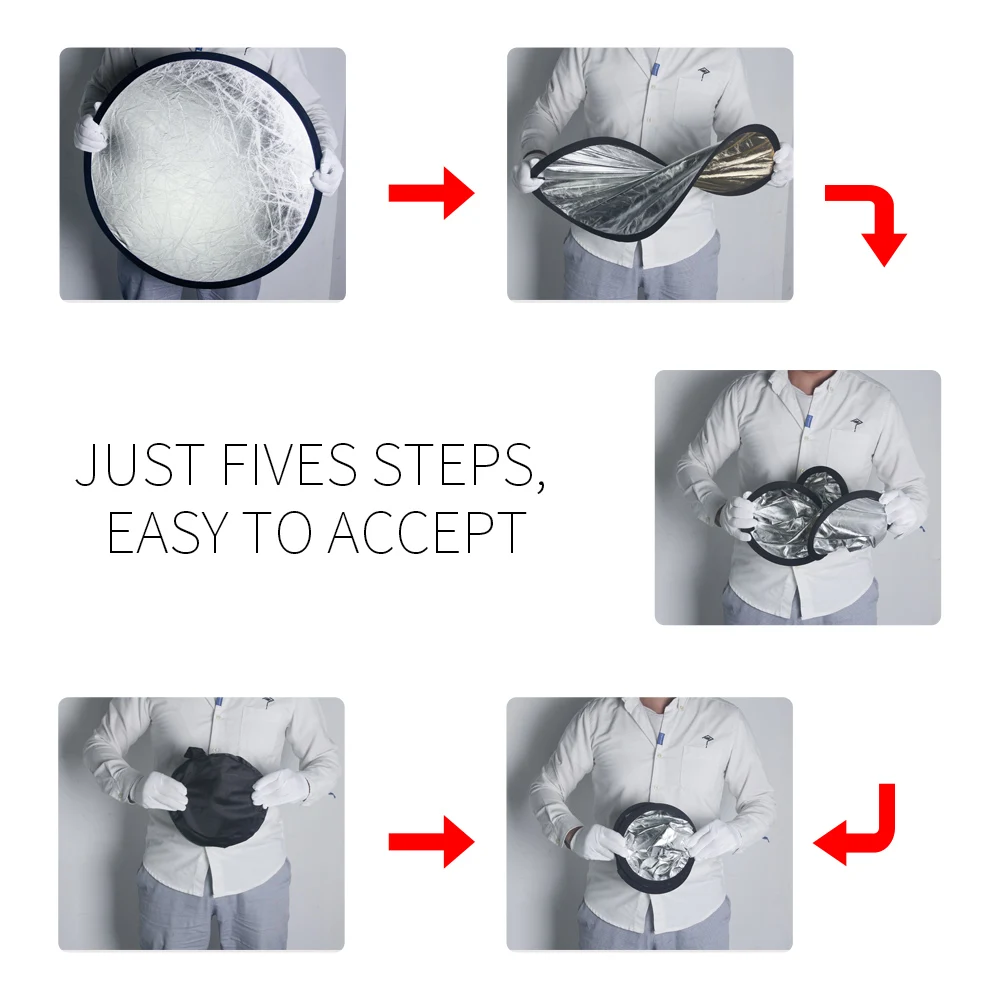 JUST FIVES STEPS,
EASY TO ACCEPT