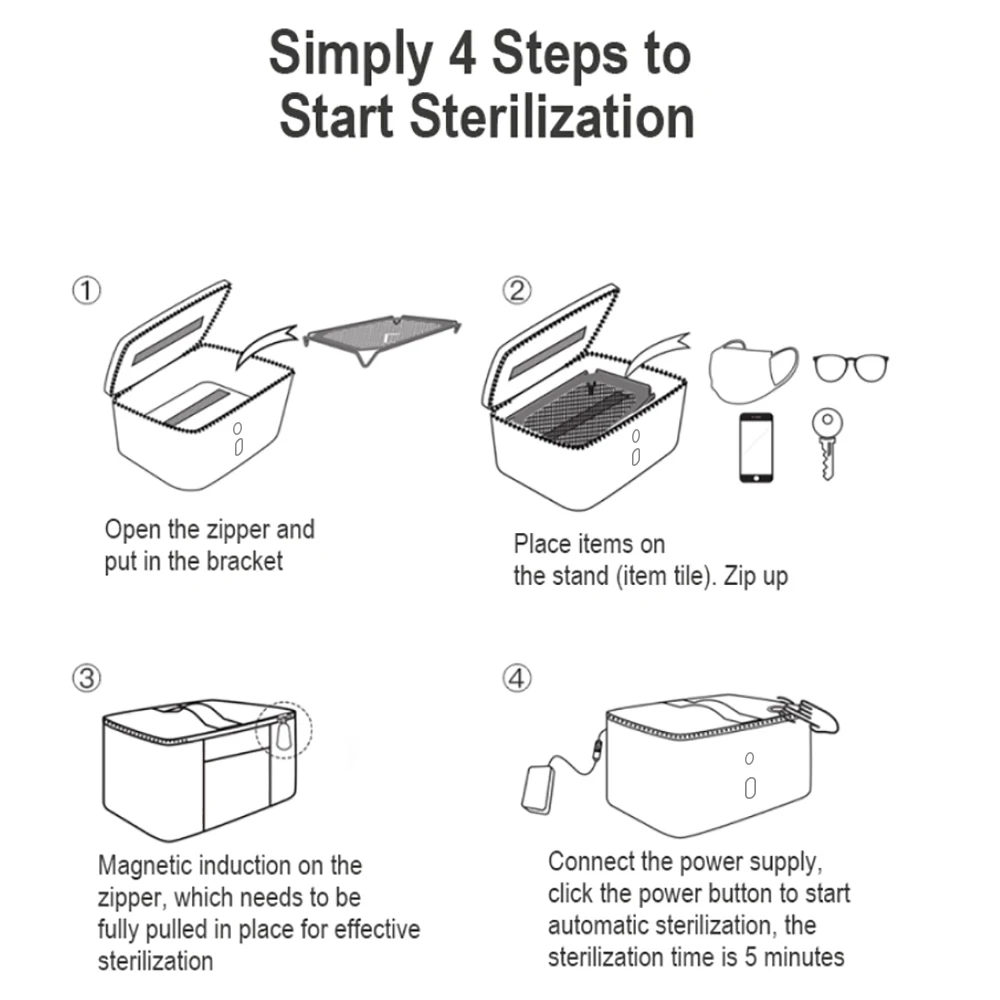 Simply 4 Steps to Start Sterilization

①

Open the zipper and put in the bracket

②

Place items on the stand (item tile). Zip up

③

Magnetic induction on the zipper, which needs to be fully pulled in place for effective sterilization

④

Connect the power supply, click the power button to start automatic sterilization, the sterilization time is 5 minutes