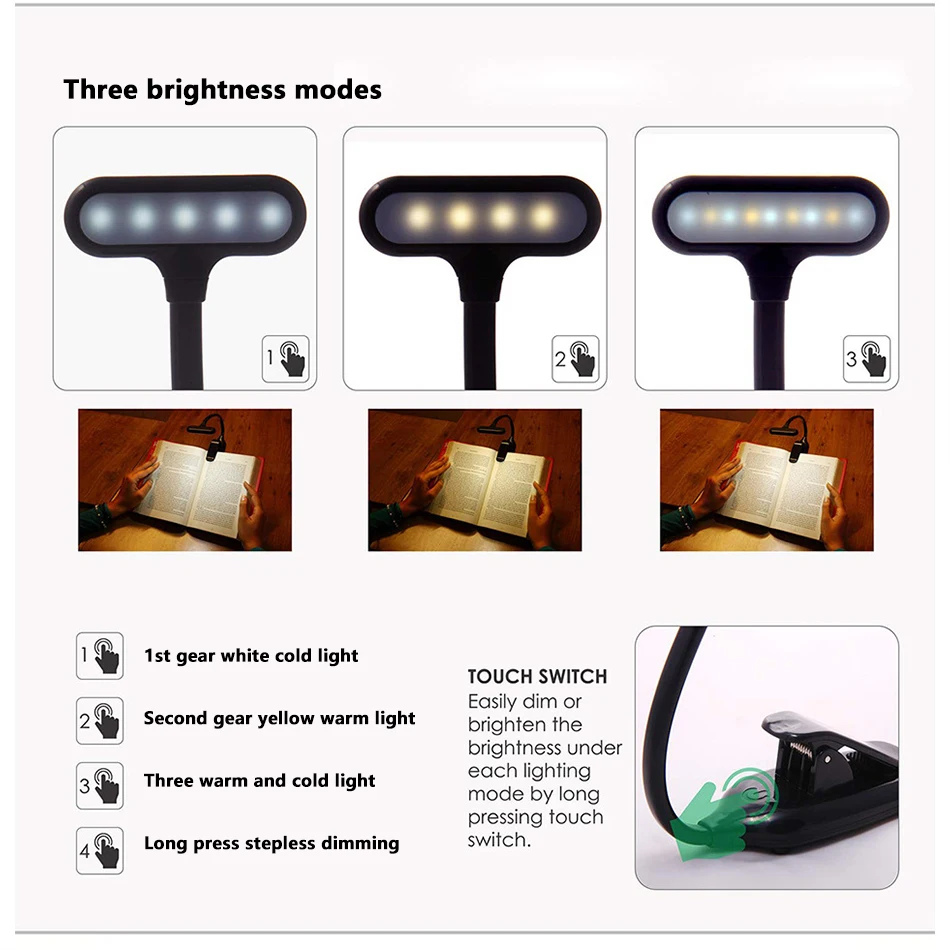 Three brightness modes

1

2

3

1 1st gear white cold light

2 Second gear yellow warm light

3 Three warm and cold light

4 Long press stepless dimming

TOUCH SWITCH
Easily dim or brighten the brightness under each lighting mode by long pressing touch switch.