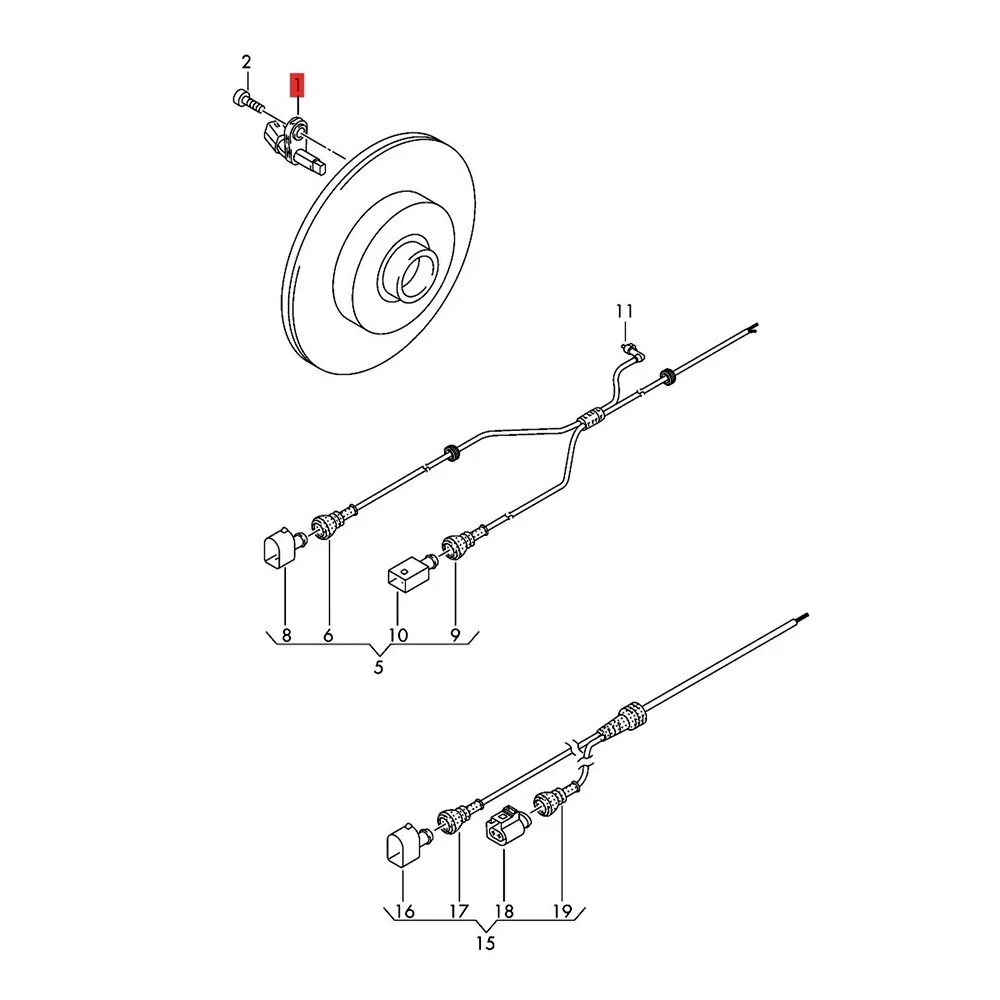 2
1
11
8
6
10
9
5
16
17
18
19
15