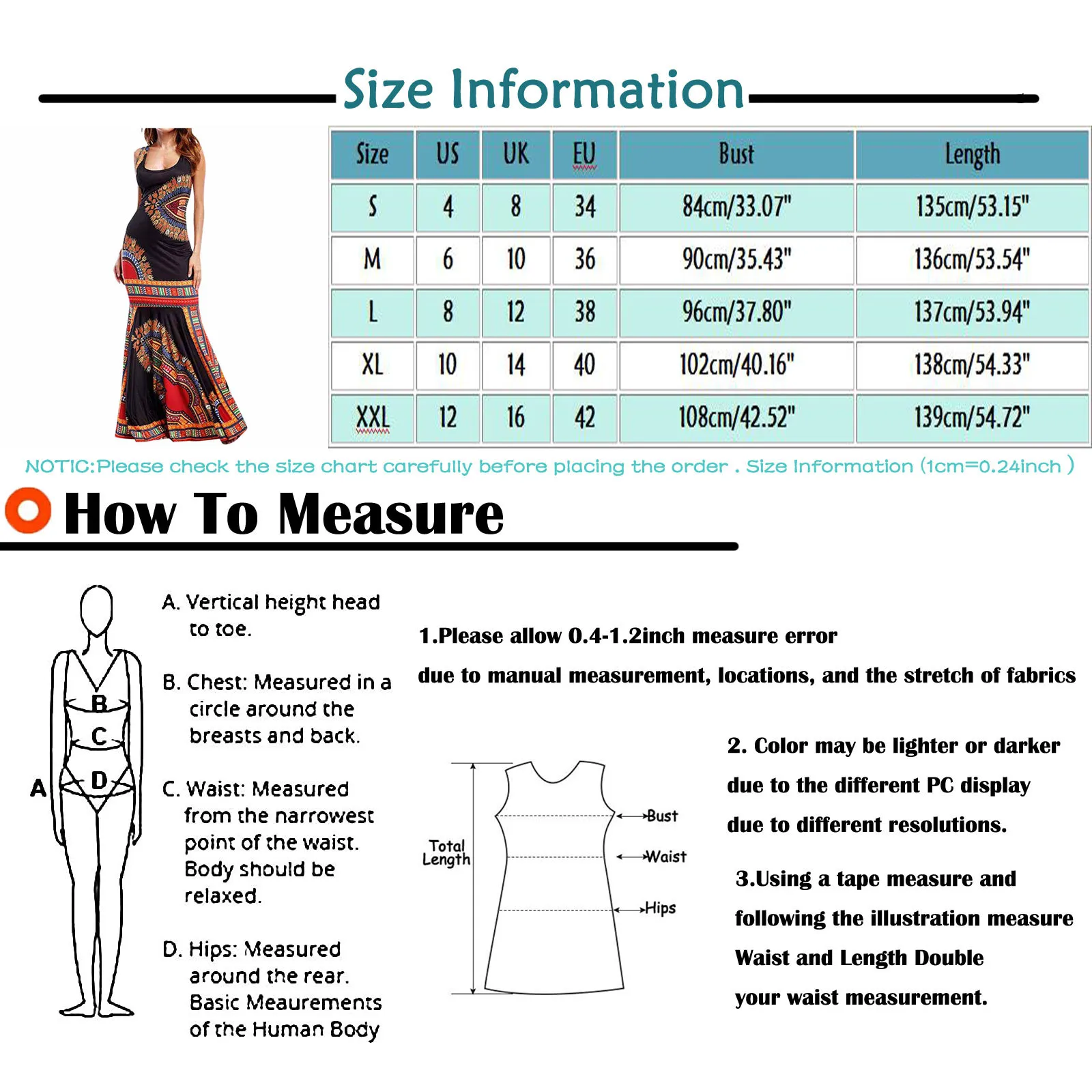 Size Information

| Size | US | UK | EU | Bust | Length |
|---|---|---|---|---|---|
| S | 4 | 8 | 34 | 84cm/33.07" | 135cm/53.15" |
| M | 6 | 10 | 36 | 90cm/35.43" | 136cm/53.54" |
| L | 8 | 12 | 38 | 96cm/37.80" | 137cm/53.94" |
| XL | 10 | 14 | 40 | 102cm/40.16" | 138cm/54.33" |
| XXL | 12 | 16 | 42 | 108cm/42.52" | 139cm/54.72" |

NOTIC:Please check the size chart carefully before placing the order . Size Information (1cm=0.24inch )

How To Measure

B
C
A
D

A. Vertical height head to toe.

B. Chest: Measured in a circle around the breasts and back.

C. Waist: Measured from the narrowest point of the waist. Body should be relaxed.

D. Hips: Measured around the rear. Basic Meaurements of the Human Body

1.Please allow 0.4-1.2inch measure error

due to manual measurement, locations, and the stretch of fabrics

Total Length
Bust
Waist
Hips

2. Color may be lighter or darker

due to the different PC display

due to different resolutions.

3.Using a tape measure and

following the illustration measure

Waist and Length Double

your waist measurement.