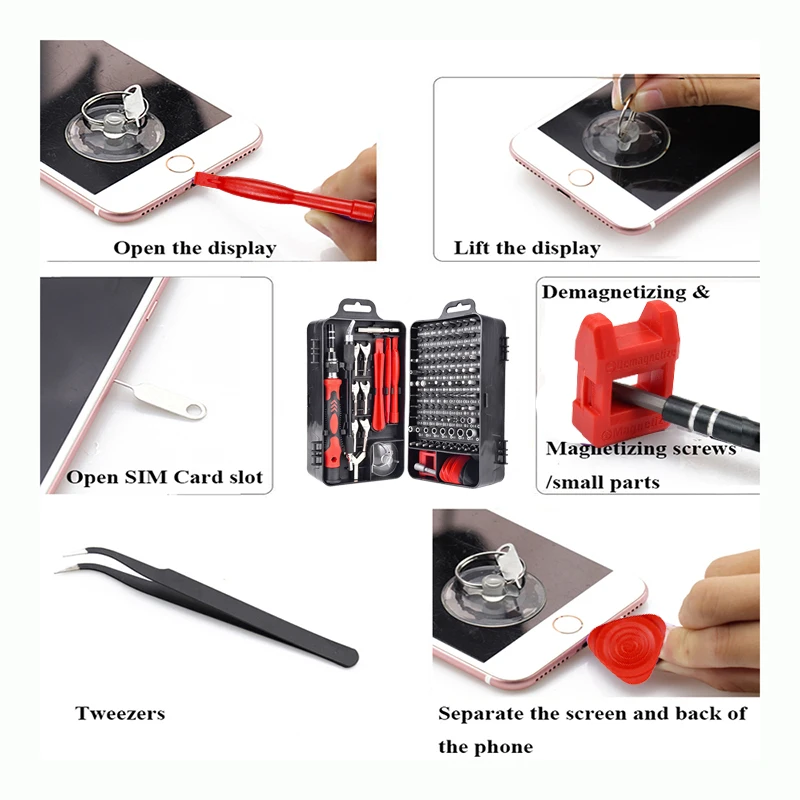 Open the display

Lift the display

Open SIM Card slot

Demagnetizing &

Demagnetize

Magnetize

Magnetizing screws /small parts

Tweezers

Separate the screen and back of the phone