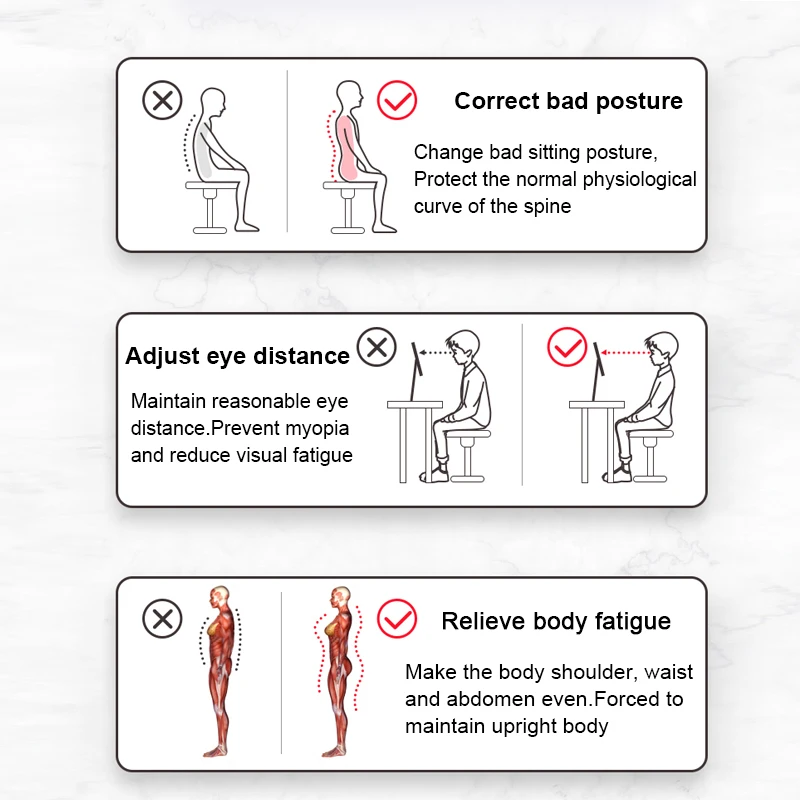 Correct bad posture

Change bad sitting posture, Protect the normal physiological curve of the spine

Adjust eye distance

Maintain reasonable eye distance.Prevent myopia and reduce visual fatigue

Relieve body fatigue

Make the body shoulder, waist and abdomen even.Forced to maintain upright body