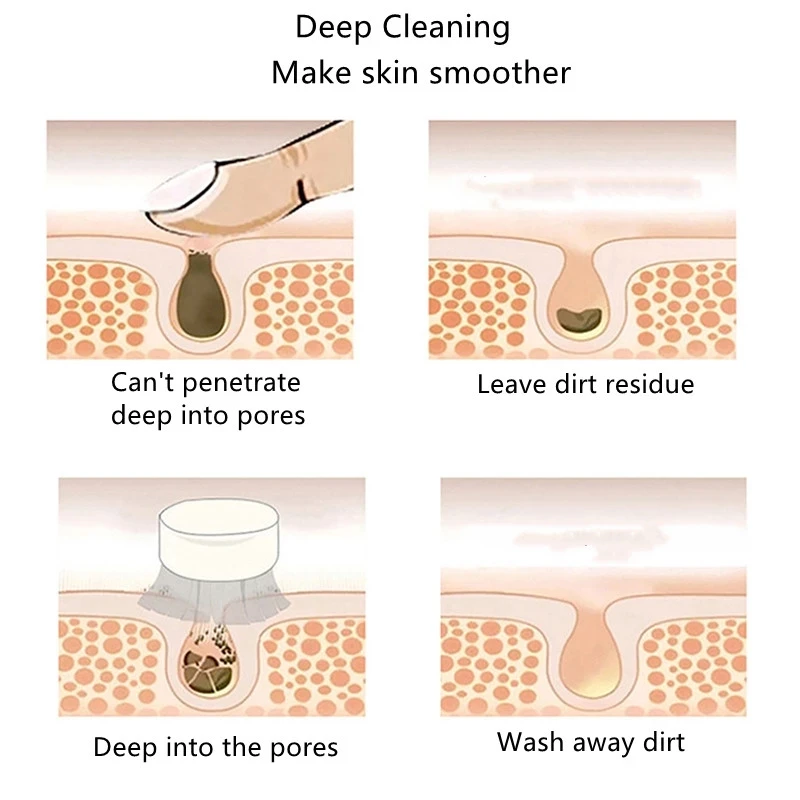 Deep Cleaning
Make skin smoother

Can't penetrate deep into pores

Leave dirt residue

Deep into the pores

Wash away dirt