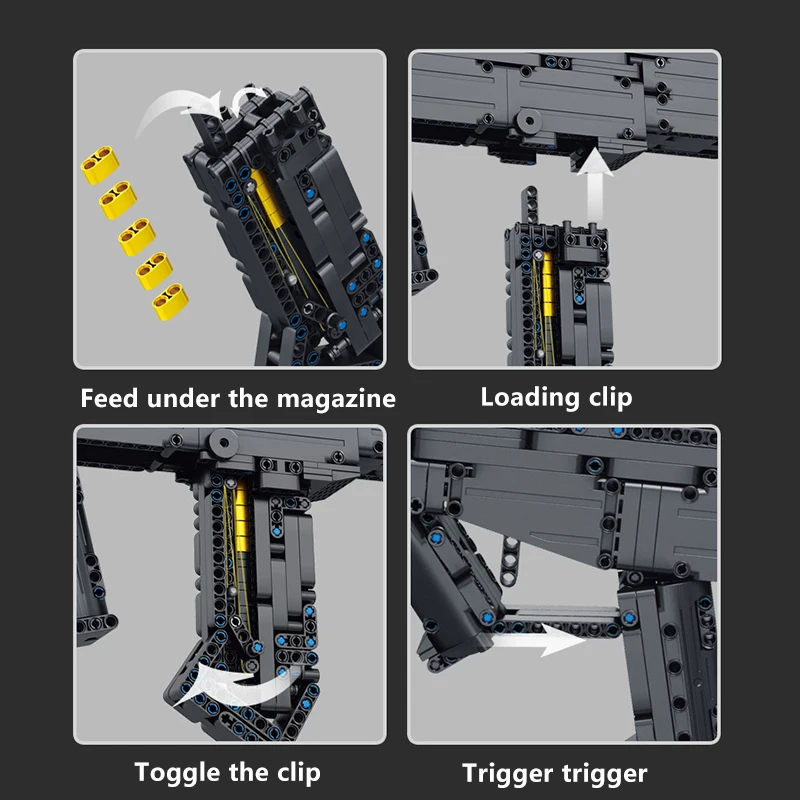 Feed under the magazine

Loading clip

Toggle the clip

Trigger trigger