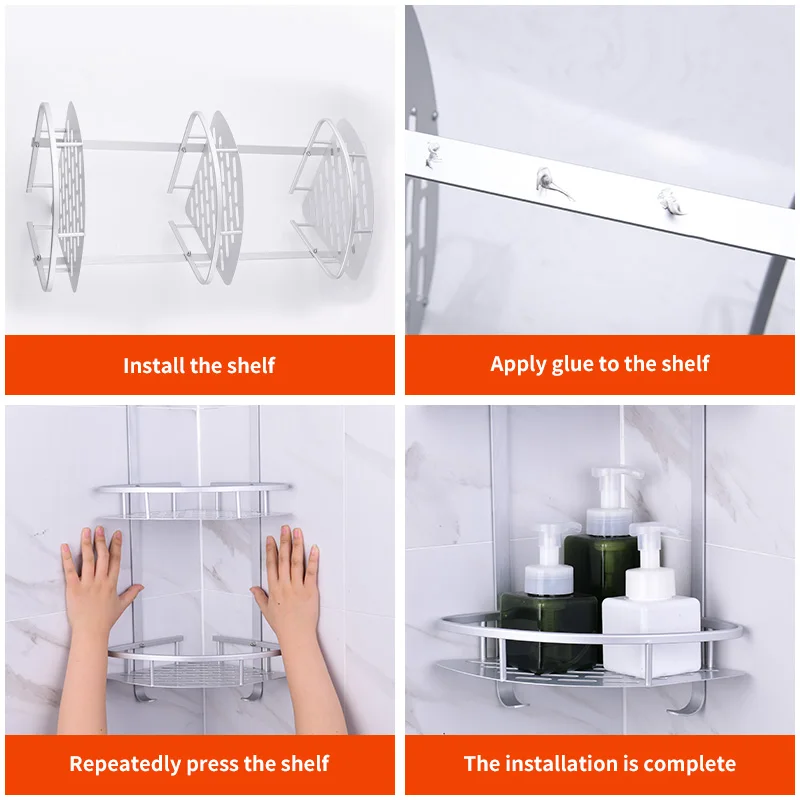 Install the shelf

Apply glue to the shelf

Repeatedly press the shelf

The installation is complete