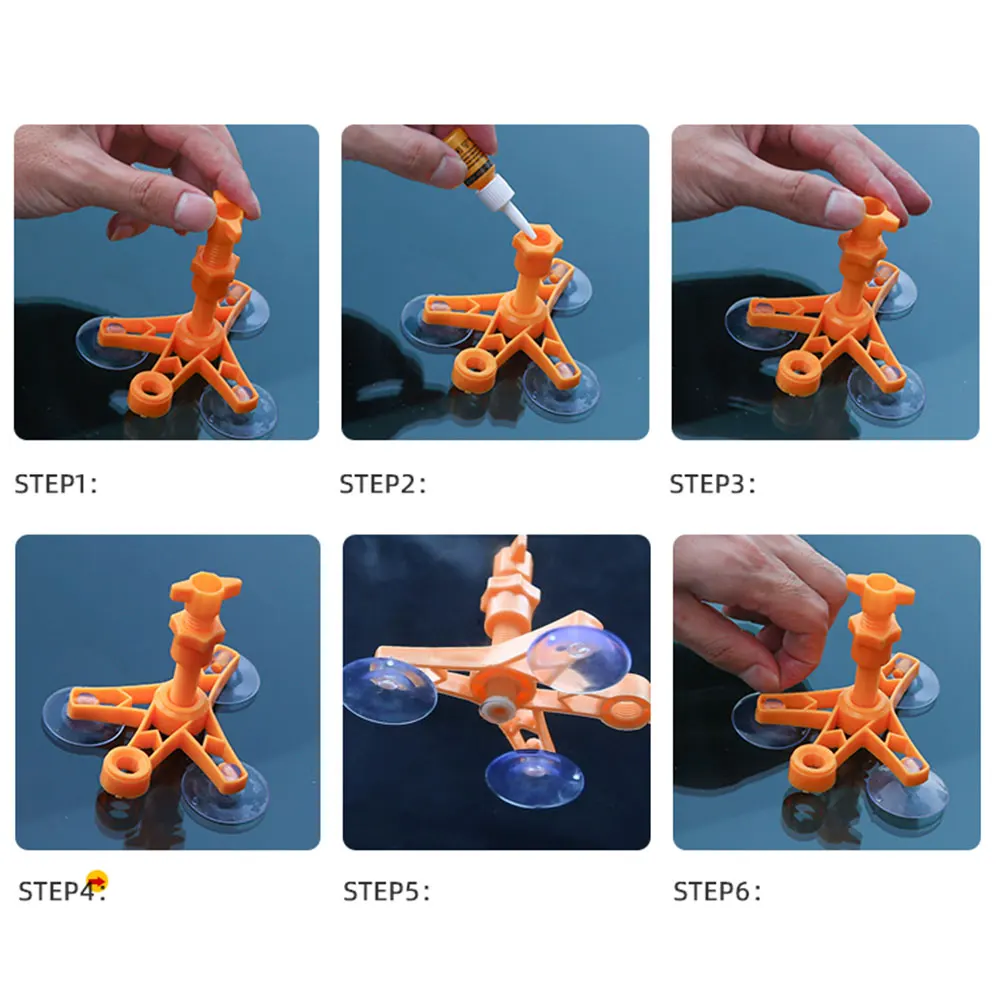 STEP1:

STEP2:

STEP3:

STEP4:

STEP5:

STEP6: