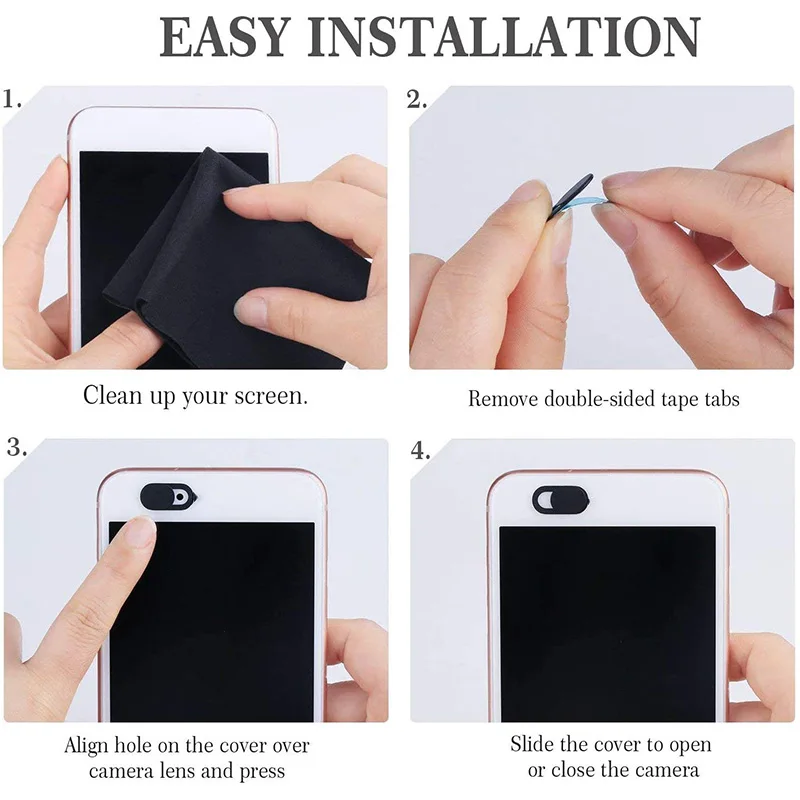 EASY INSTALLATION

1.

Clean up your screen.

2.

Remove double-sided tape tabs

3.

Align hole on the cover over camera lens and press

4.

Slide the cover to open or close the camera