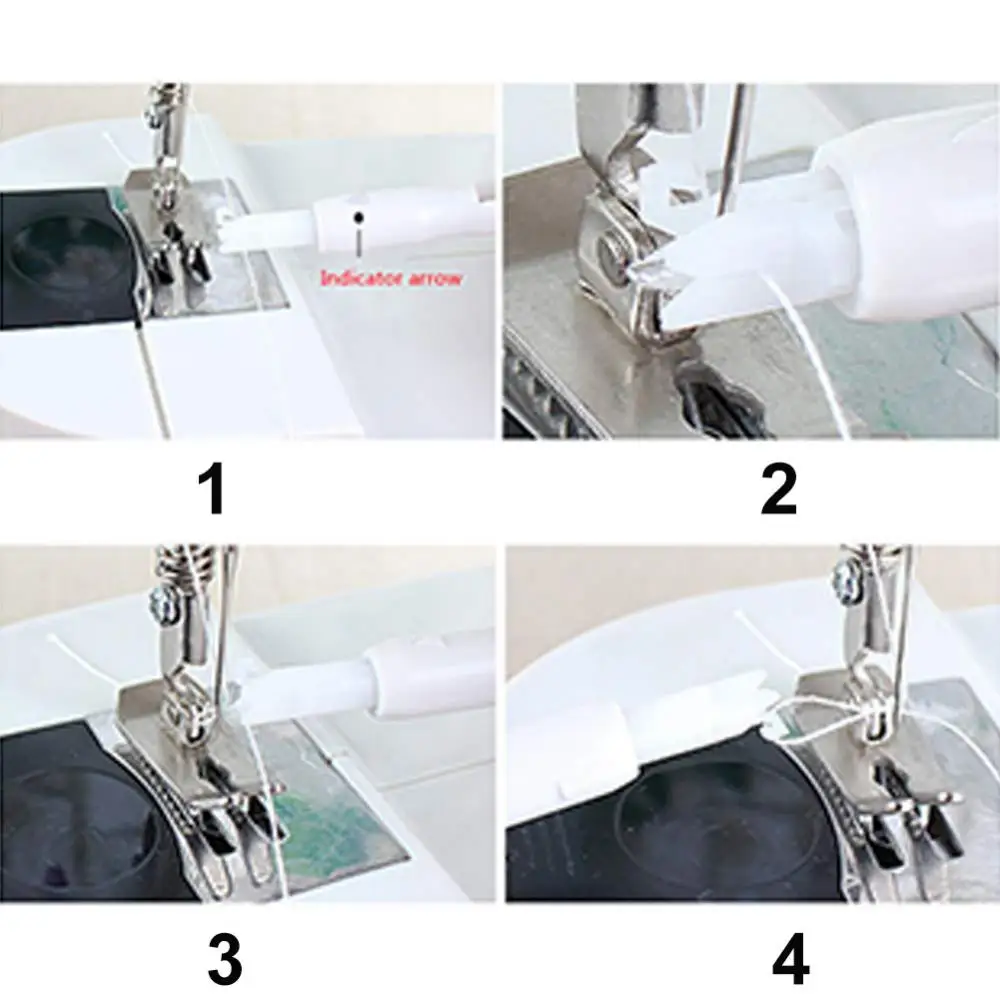 Indicator arrow

1

2

3

4