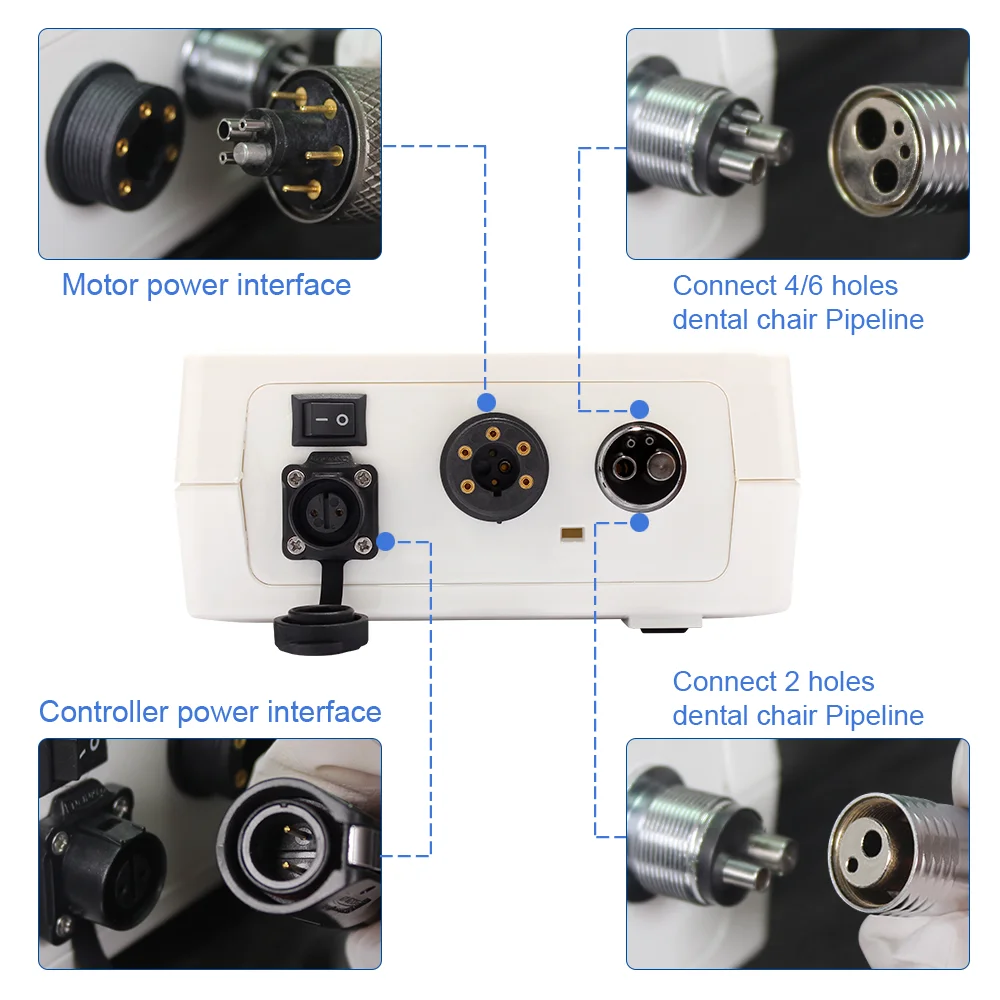 Motor power interface

Connect 4/6 holes dental chair Pipeline

Controller power interface

Connect 2 holes dental chair Pipeline