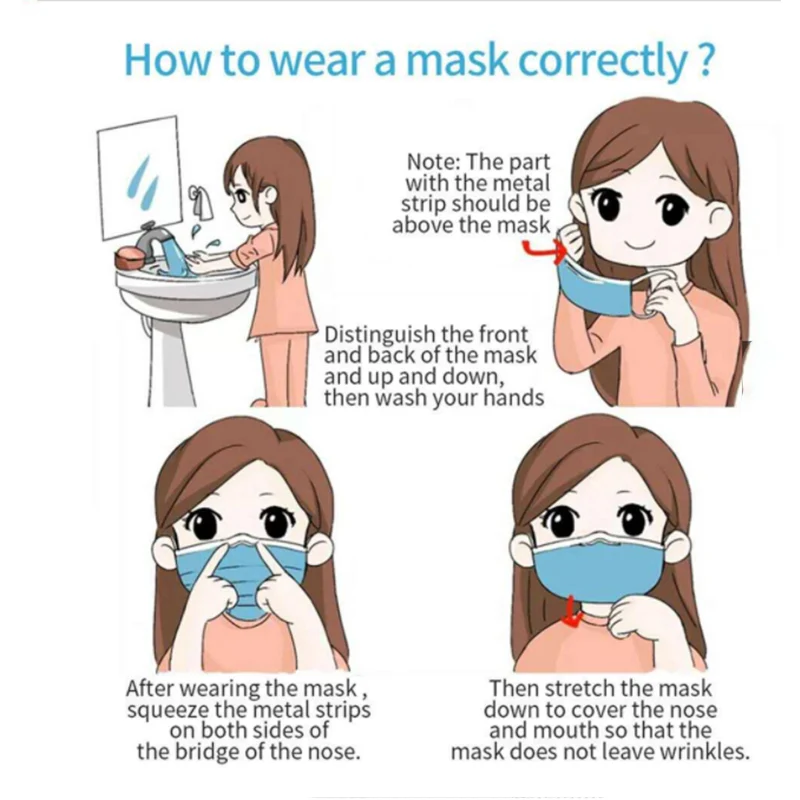 How to wear a mask correctly ?

Note: The part with the metal strip should be above the mask

Distinguish the front and back of the mask and up and down, then wash your hands

After wearing the mask , squeeze the metal strips on both sides of the bridge of the nose.

Then stretch the mask down to cover the nose and mouth so that the mask does not leave wrinkles.