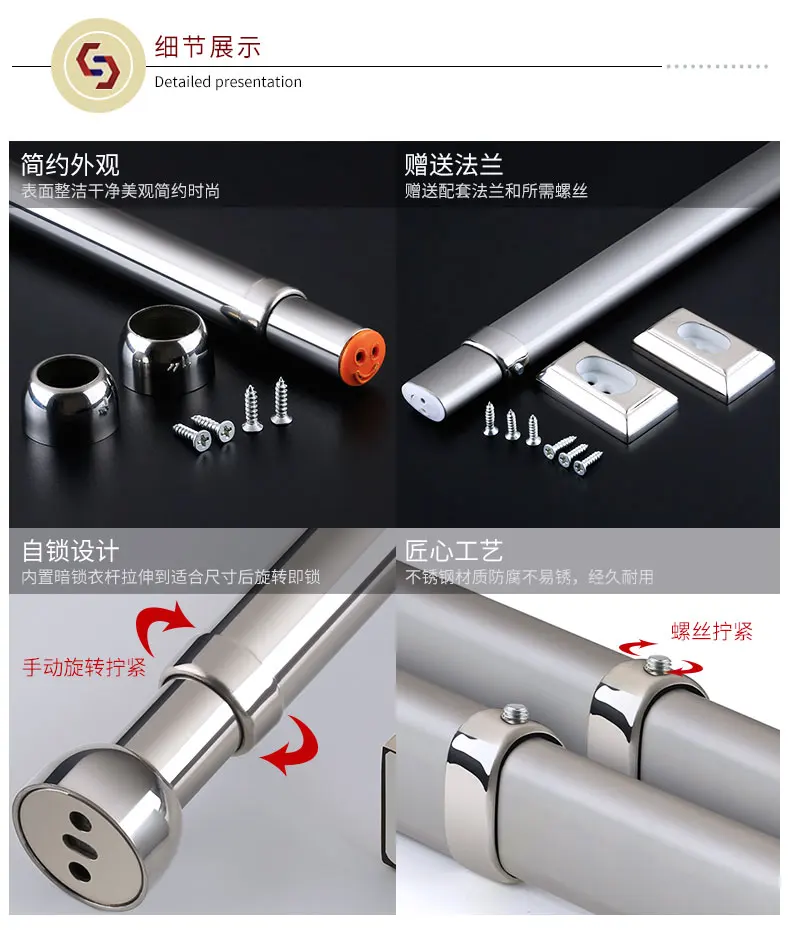 细节展示
Detailed presentation

简约外观
表面整洁干净美观简约时尚

赠送法兰
赠送配套法兰和所需螺丝

自锁设计
内置暗锁衣杆拉伸到适合尺寸后旋转即锁

手动旋转拧紧

匠心工艺
不锈钢材质防腐不易锈，经久耐用

螺丝拧紧