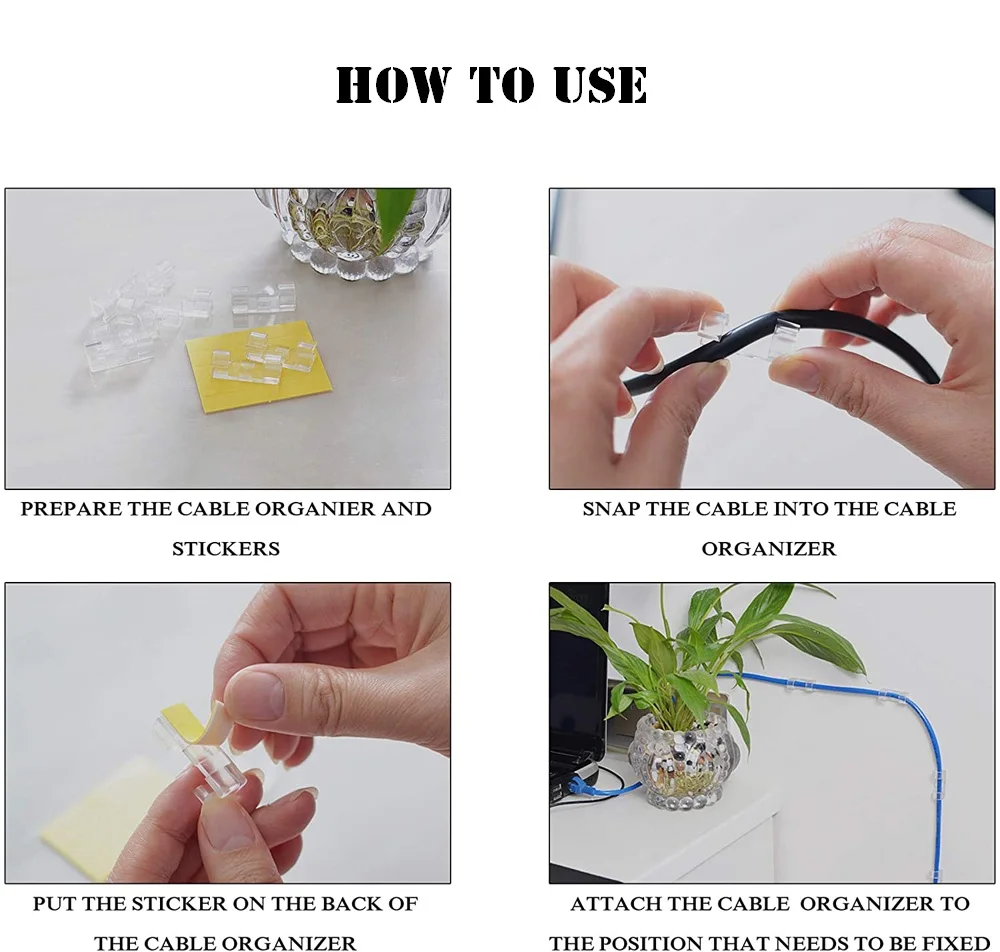 HOW TO USE

PREPARE THE CABLE ORGANIER AND STICKERS

SNAP THE CABLE INTO THE CABLE ORGANIZER

PUT THE STICKER ON THE BACK OF THE CABLE ORGANIZER

ATTACH THE CABLE ORGANIZER TO THE POSITION THAT NEEDS TO BE FIXED