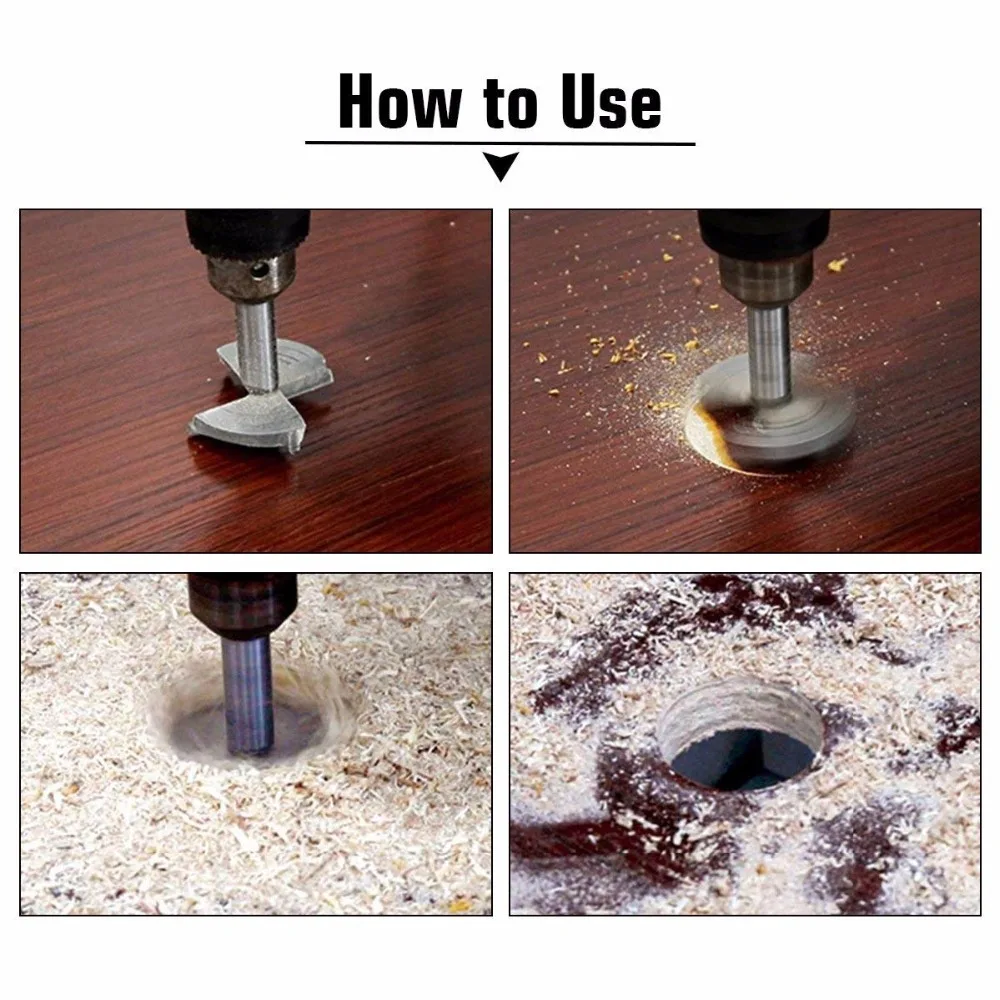 How to Use