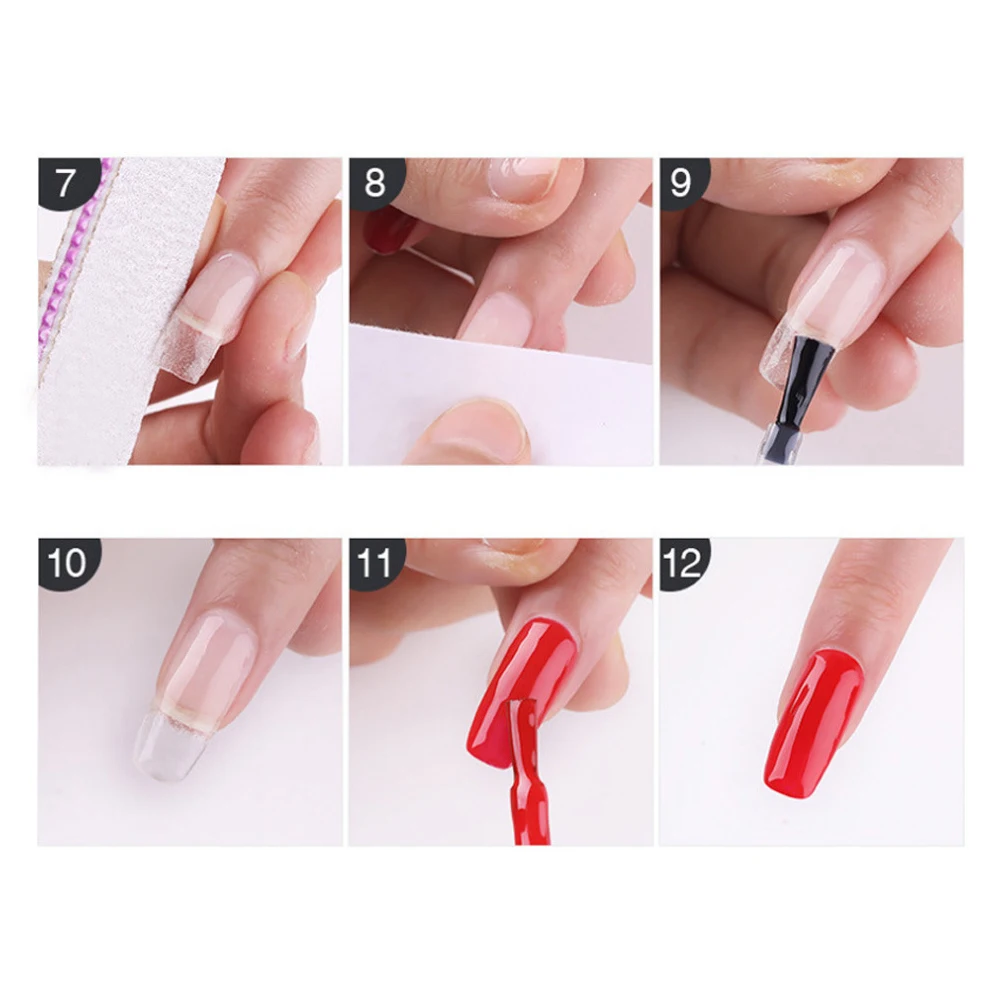 7

8

9

10

11

12