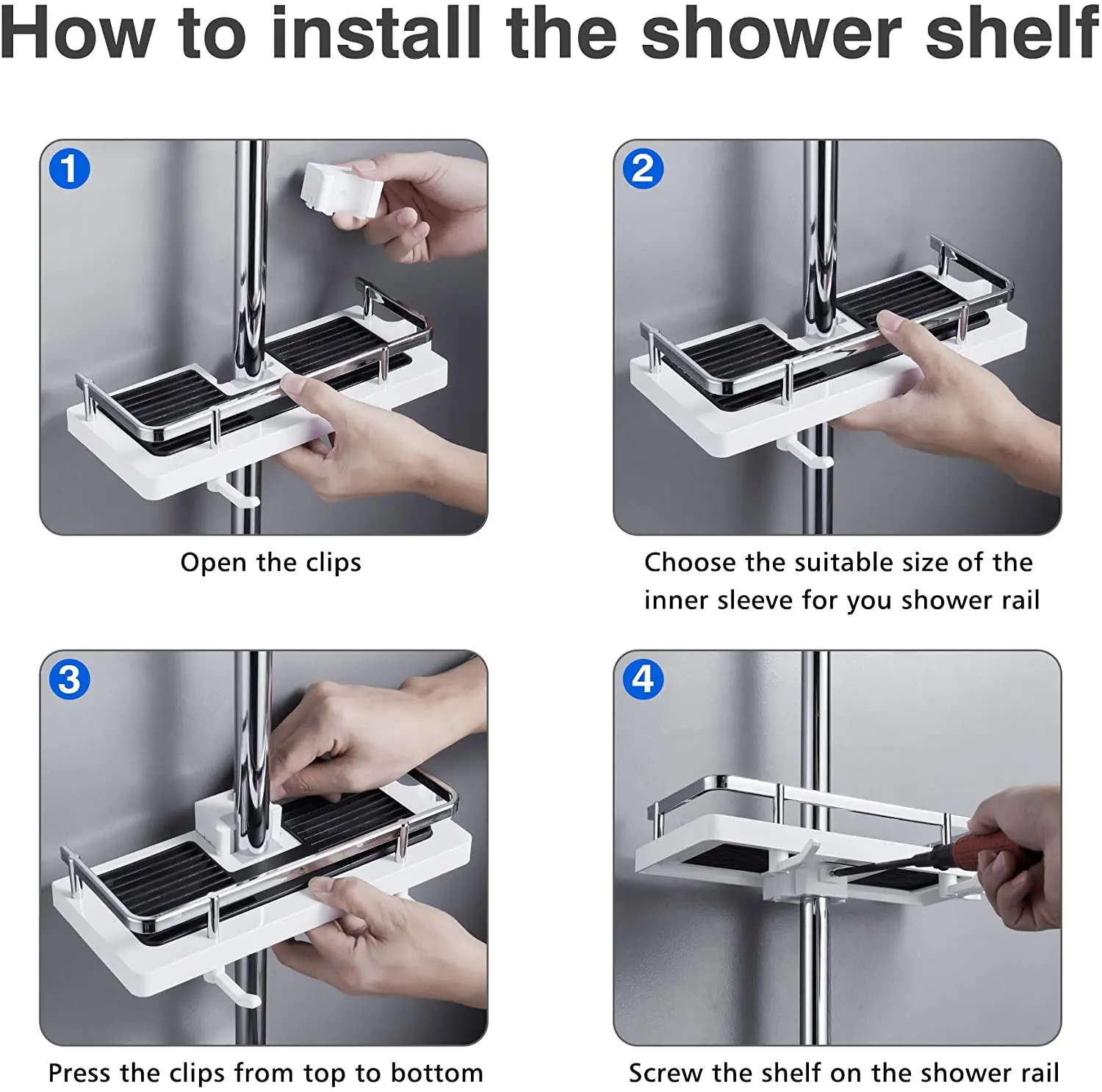 How to install the shower shelf

1

Open the clips

2

Choose the suitable size of the inner sleeve for you shower rail

3

Press the clips from top to bottom

4

Screw the shelf on the shower rail