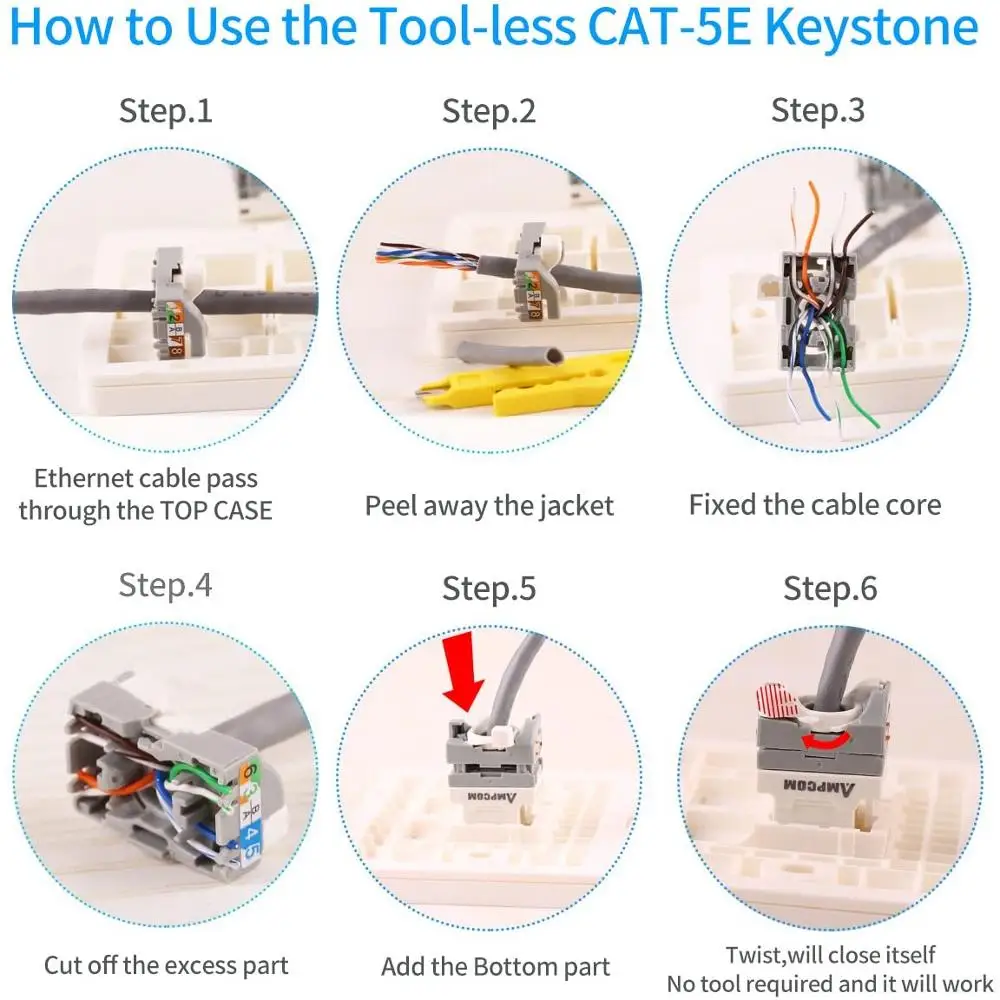 How to Use the Tool-less CAT-5E Keystone

Step.1

Ethernet cable pass through the TOP CASE

Step.2

Peel away the jacket

Step.3

Fixed the cable core

Step.4

Cut off the excess part

Step.5

AMPCOM

Add the Bottom part

Step.6

AMPCOM

Twist,will close itself
No tool required and it will work