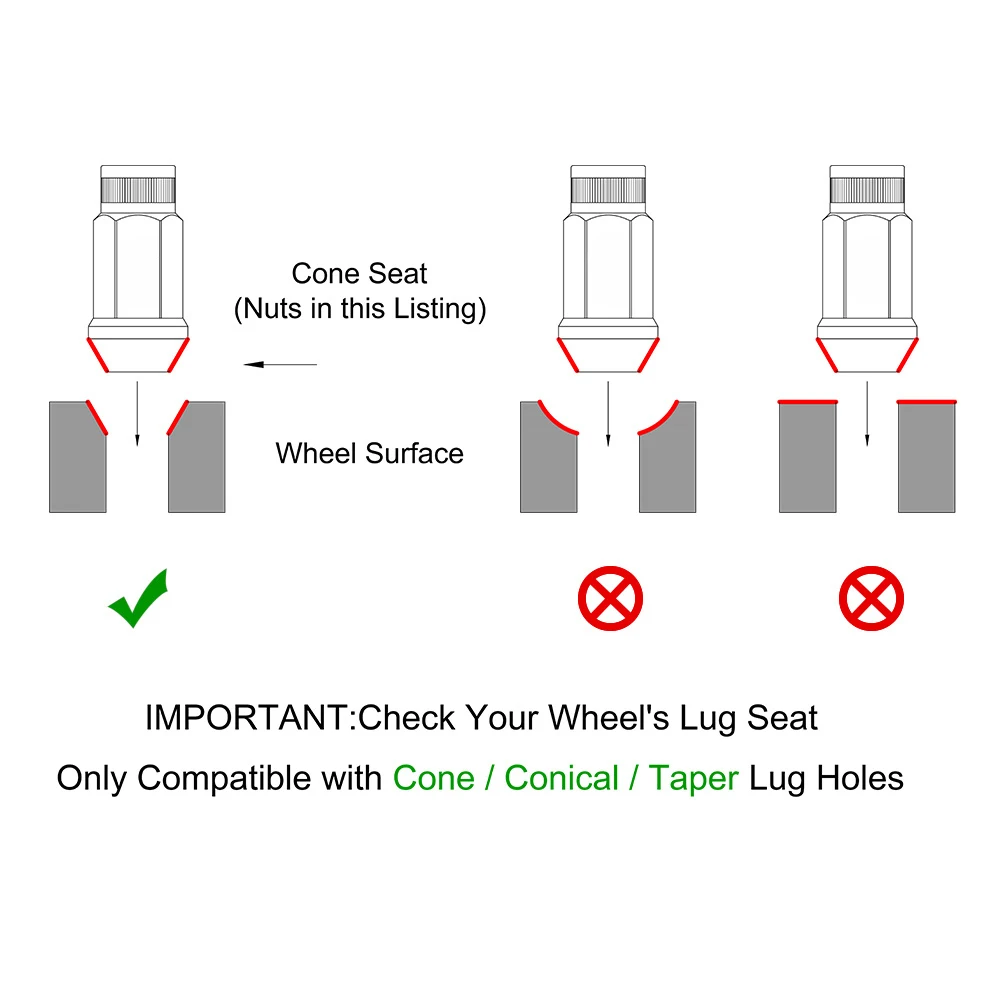 Cone Seat
(Nuts in this Listing)

Wheel Surface

IMPORTANT:Check Your Wheel's Lug Seat

Only Compatible with Cone / Conical / Taper Lug Holes