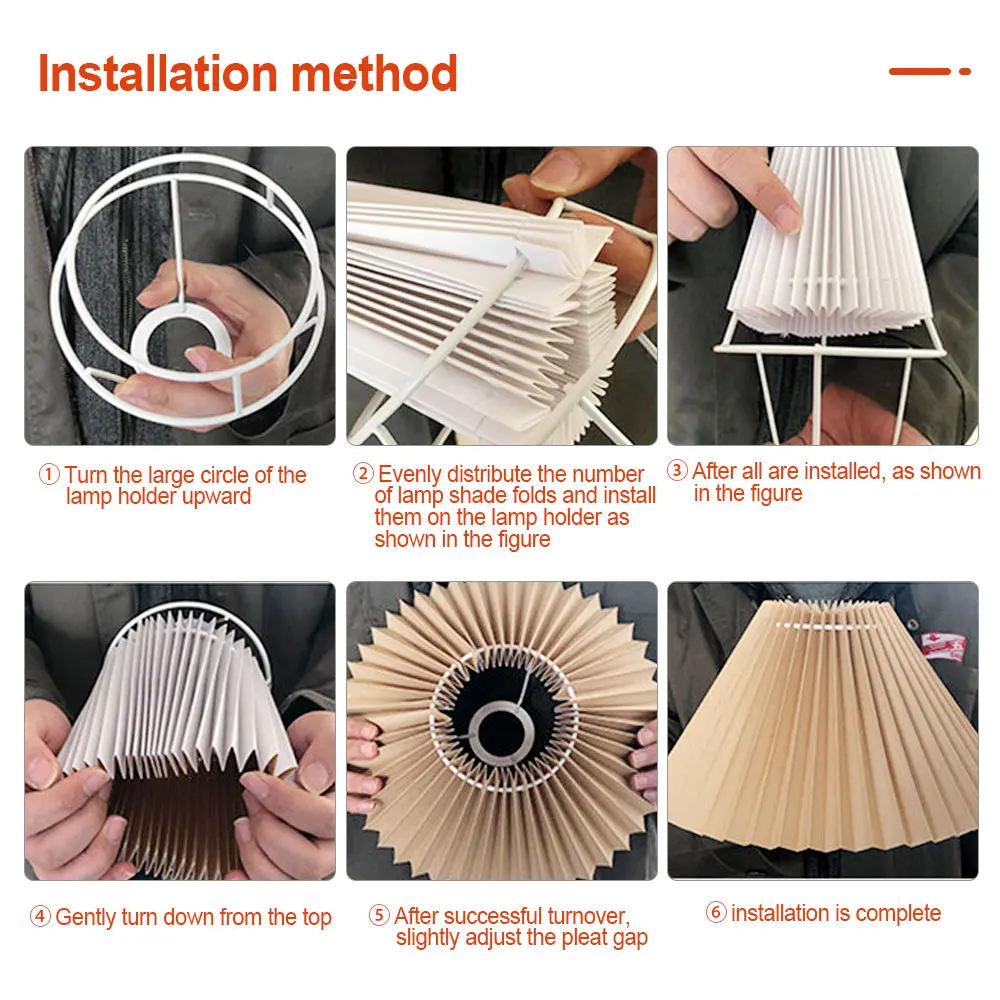 Installation method

① Turn the large circle of the lamp holder upward

② Evenly distribute the number of lamp shade folds and install them on the lamp holder as shown in the figure

③ After all are installed, as shown in the figure

④ Gently turn down from the top

⑤ After successful turnover, slightly adjust the pleat gap

⑥ installation is complete