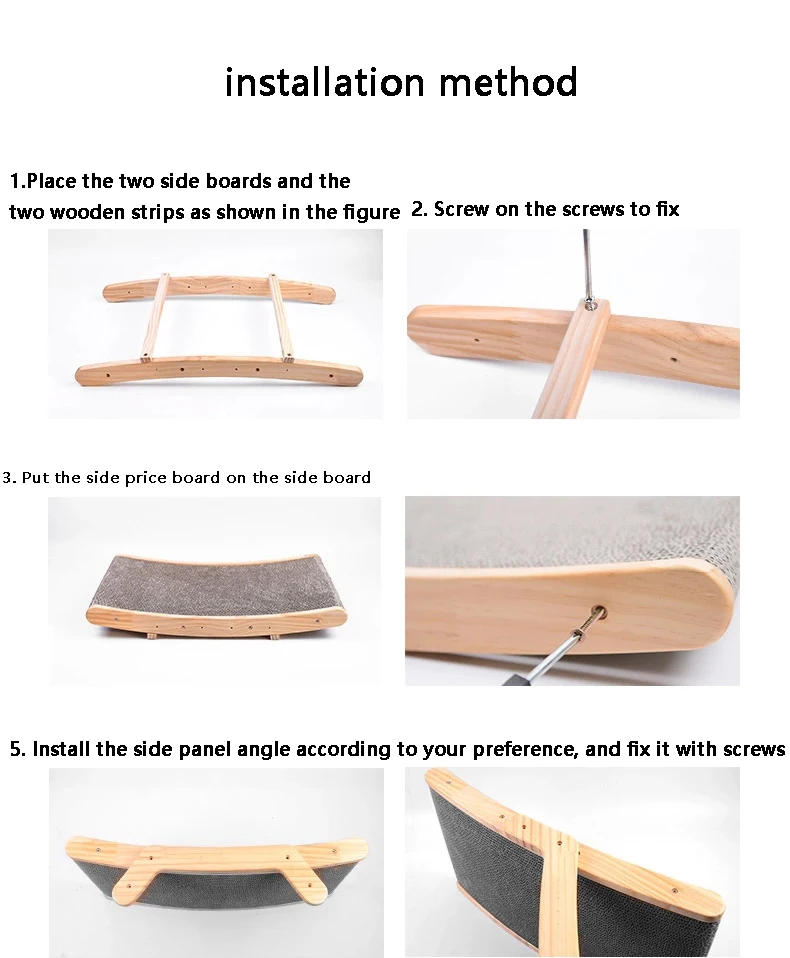 installation method

1.Place the two side boards and the two wooden strips as shown in the figure

2. Screw on the screws to fix

3. Put the side price board on the side board

5. Install the side panel angle according to your preference, and fix it with screws