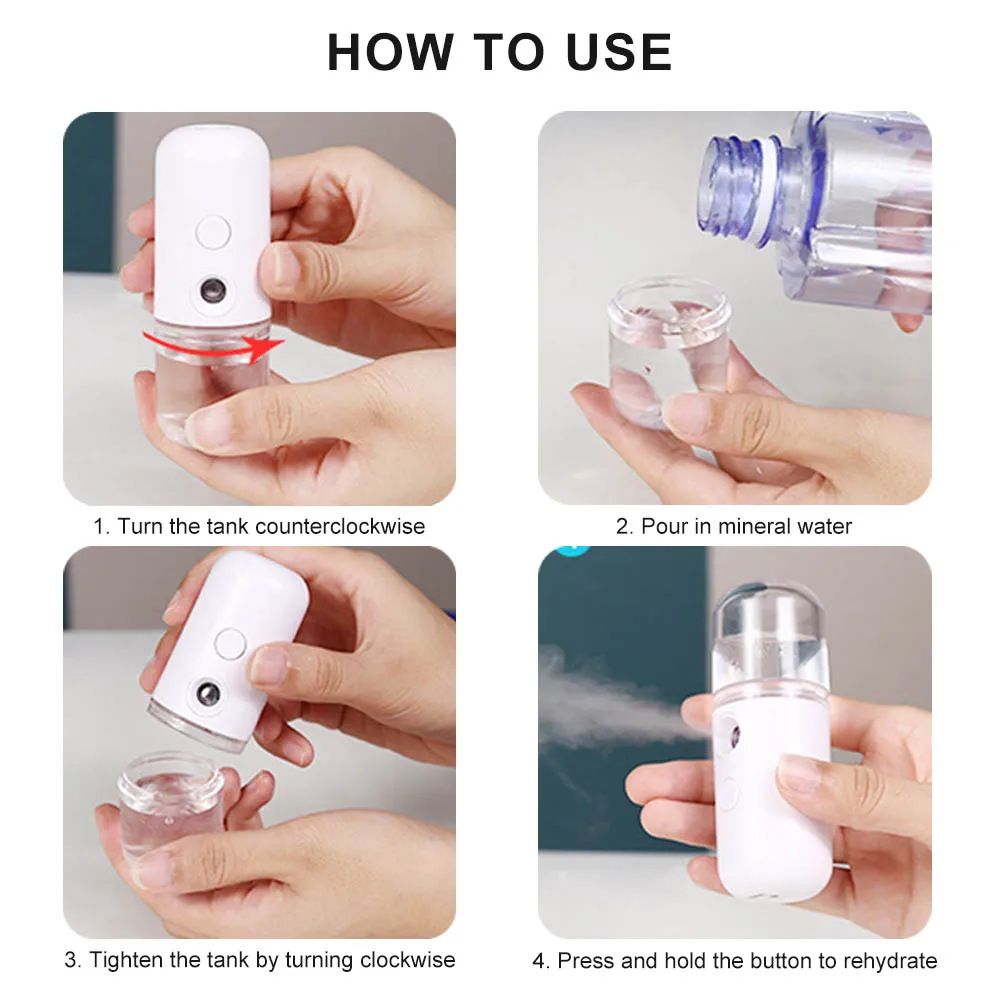 HOW TO USE

1. Turn the tank counterclockwise

2. Pour in mineral water

3. Tighten the tank by turning clockwise

4. Press and hold the button to rehydrate