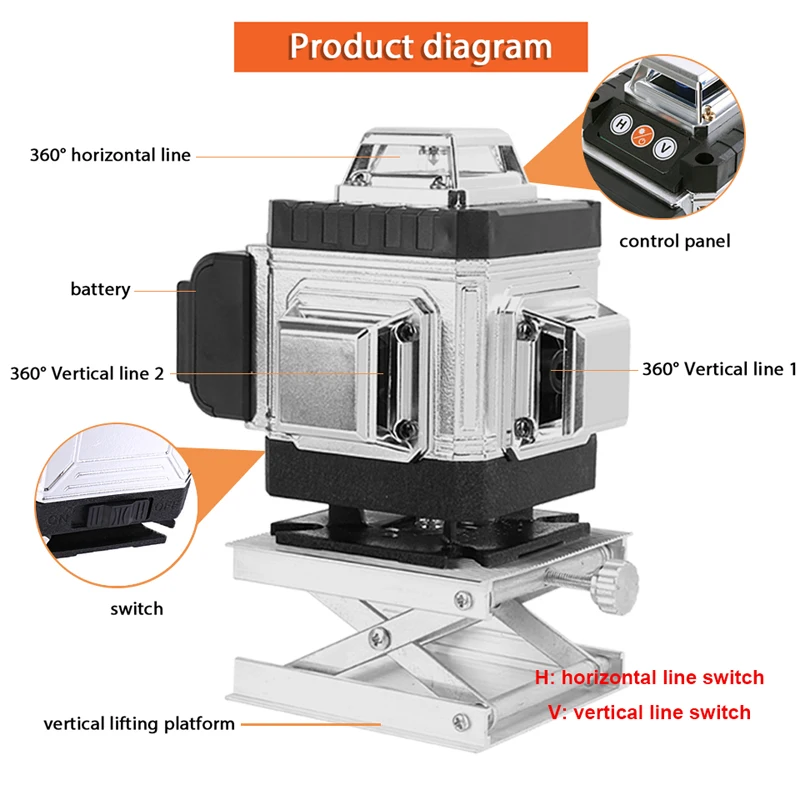 Product diagram

360° horizontal line

H V

control panel

battery

360° Vertical line 2

360° Vertical line 1

ON OFF

switch

H: horizontal line switch

V: vertical line switch

vertical lifting platform