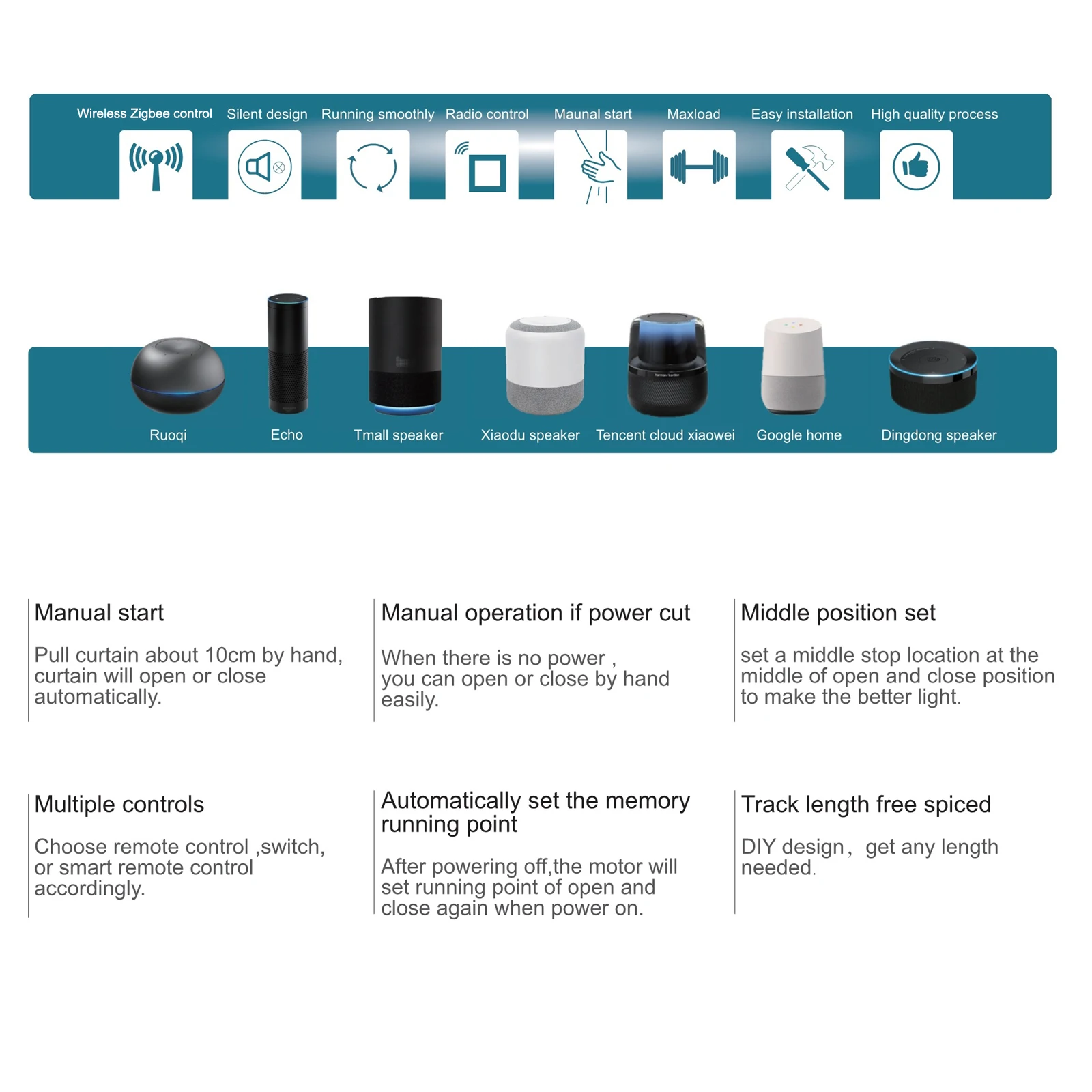 Wireless Zigbee control Silent design Running smoothly Radio control Maunal start Maxload Easy installation High quality process

Ruoqi Echo Tmall speaker Xiaodu speaker Tencent cloud xiaowei Google home Dingdong speaker

Manual start

Pull curtain about 10cm by hand, curtain will open or close automatically.

Manual operation if power cut

When there is no power , you can open or close by hand easily.

Middle position set

set a middle stop location at the middle of open and close position to make the better light.

Multiple controls

Choose remote control ,switch, or smart remote control accordingly.

Automatically set the memory running point

After powering off,the motor will set running point of open and close again when power on.

Track length free spiced

DIY design, get any length needed.