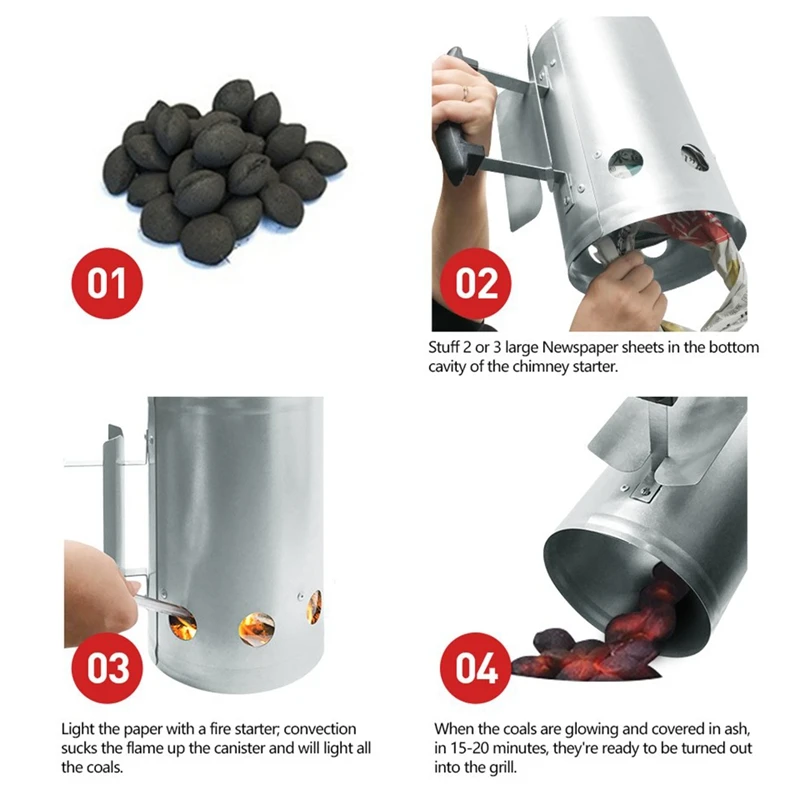 01

02

Stuff 2 or 3 large Newspaper sheets in the bottom cavity of the chimney starter.

03

Light the paper with a fire starter; convection sucks the flame up the canister and will light all the coals.

04

When the coals are glowing and covered in ash, in 15-20 minutes, they're ready to be turned out into the grill.