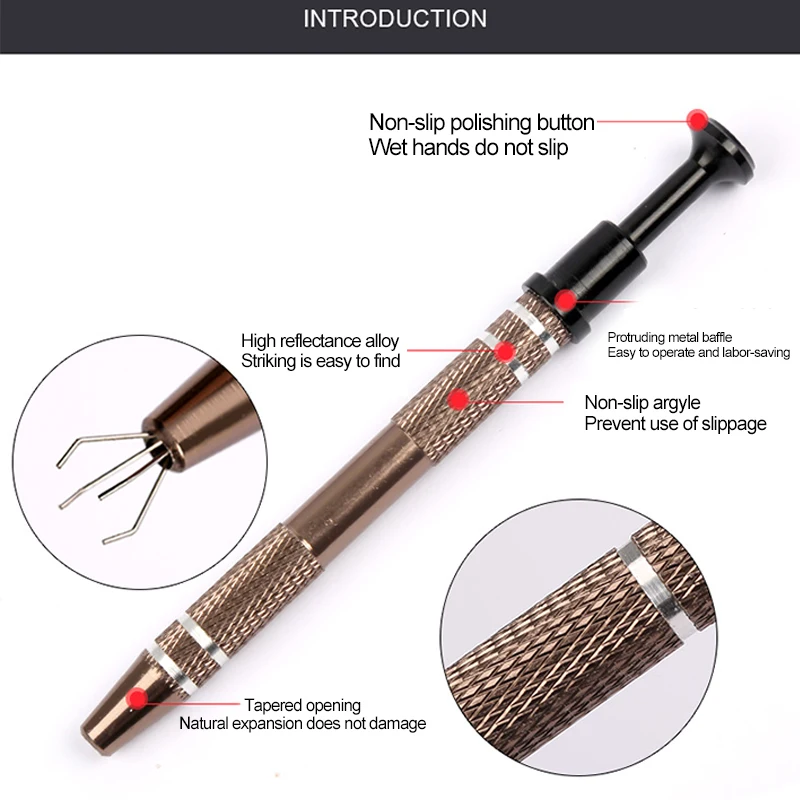 INTRODUCTION

Non-slip polishing button
Wet hands do not slip

High reflectance alloy
Striking is easy to find

Protruding metal baffle
Easy to operate and labor-saving

Non-slip argyle
Prevent use of slippage

Tapered opening
Natural expansion does not damage