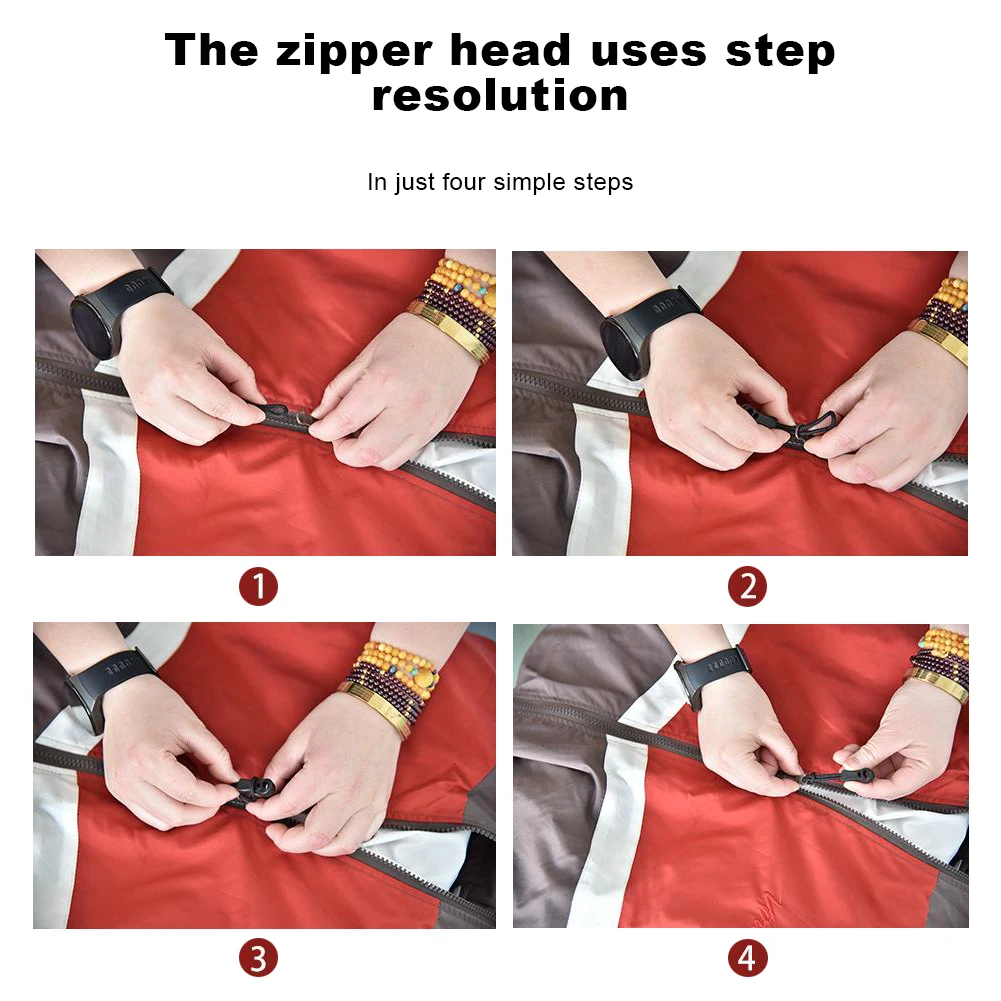 The zipper head uses step resolution

In just four simple steps

1

2

3

4