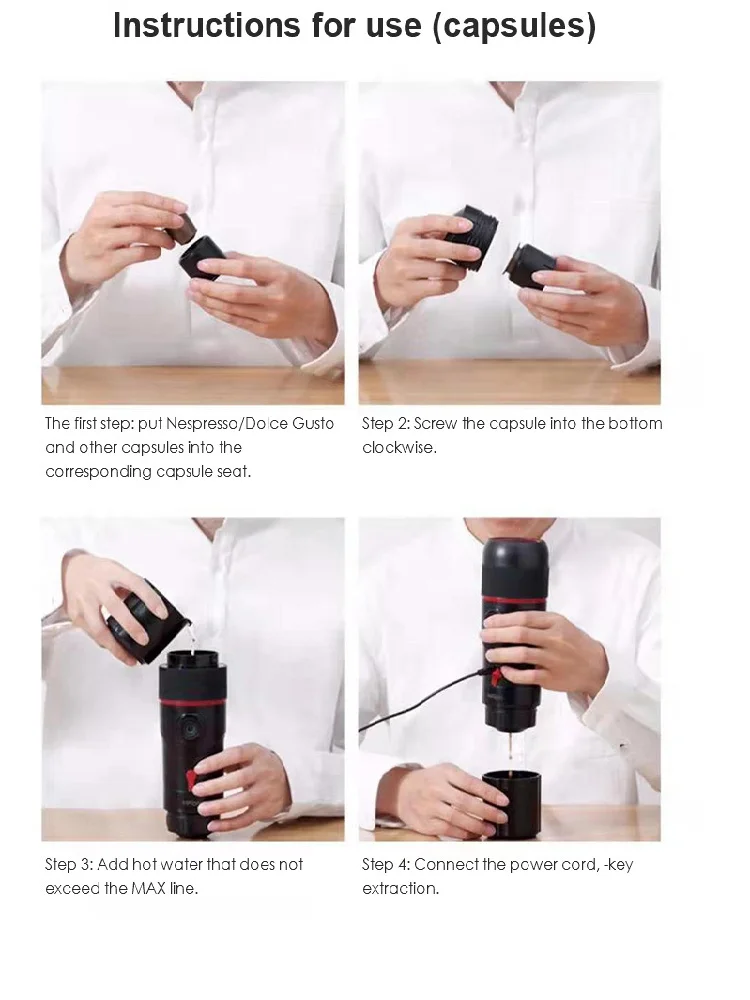 Instructions for use (capsules)

The first step: put Nespresso/Dolce Gusto and other capsules into the corresponding capsule seat.

Step 2: Screw the capsule into the bottom clockwise.

Step 3: Add hot water that does not exceed the MAX line.

Step 4: Connect the power cord, -key extraction.