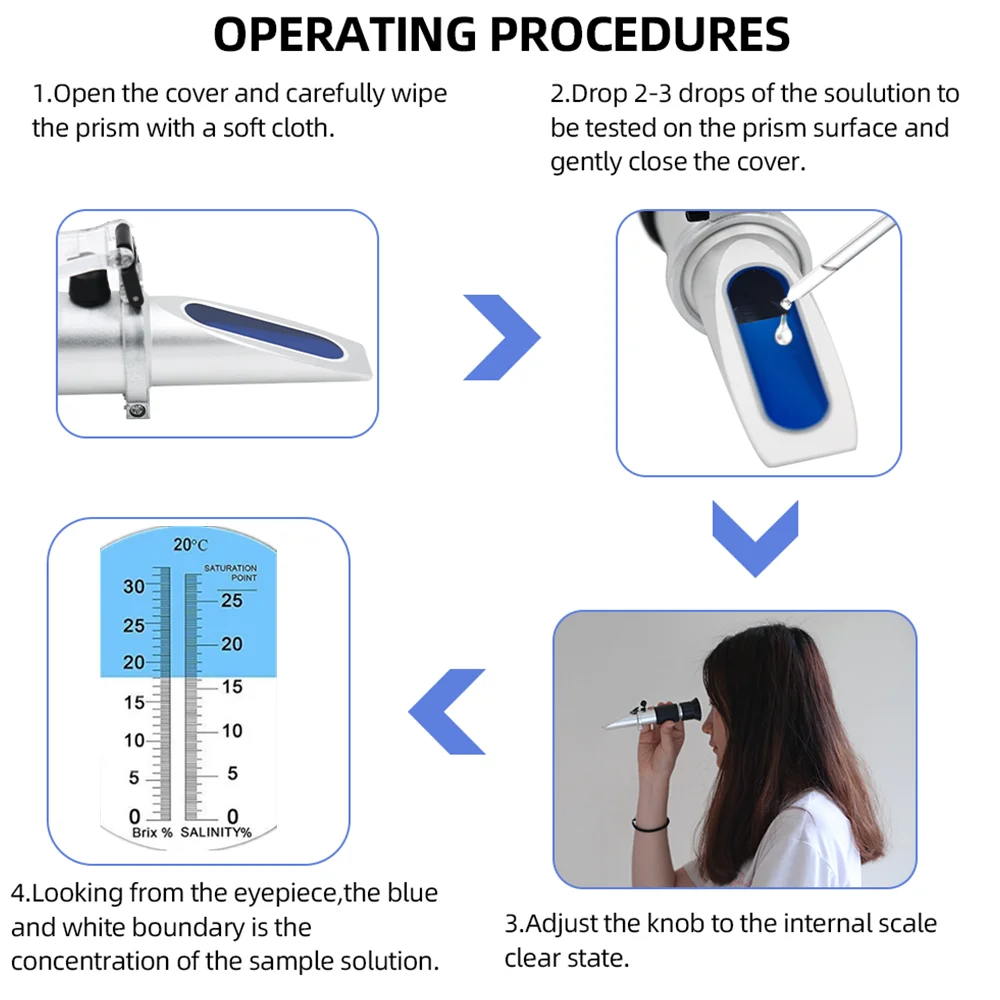 OPERATING PROCEDURES

1.Open the cover and carefully wipe the prism with a soft cloth.

2.Drop 2-3 drops of the soulution to be tested on the prism surface and gently close the cover.

20°C
SATURATION POINT
30
25
20
15
10
5
0
25
20
15
10
5
0
Brix % SALINITY%

4.Looking from the eyepiece,the blue and white boundary is the concentration of the sample solution.

3.Adjust the knob to the internal scale clear state.