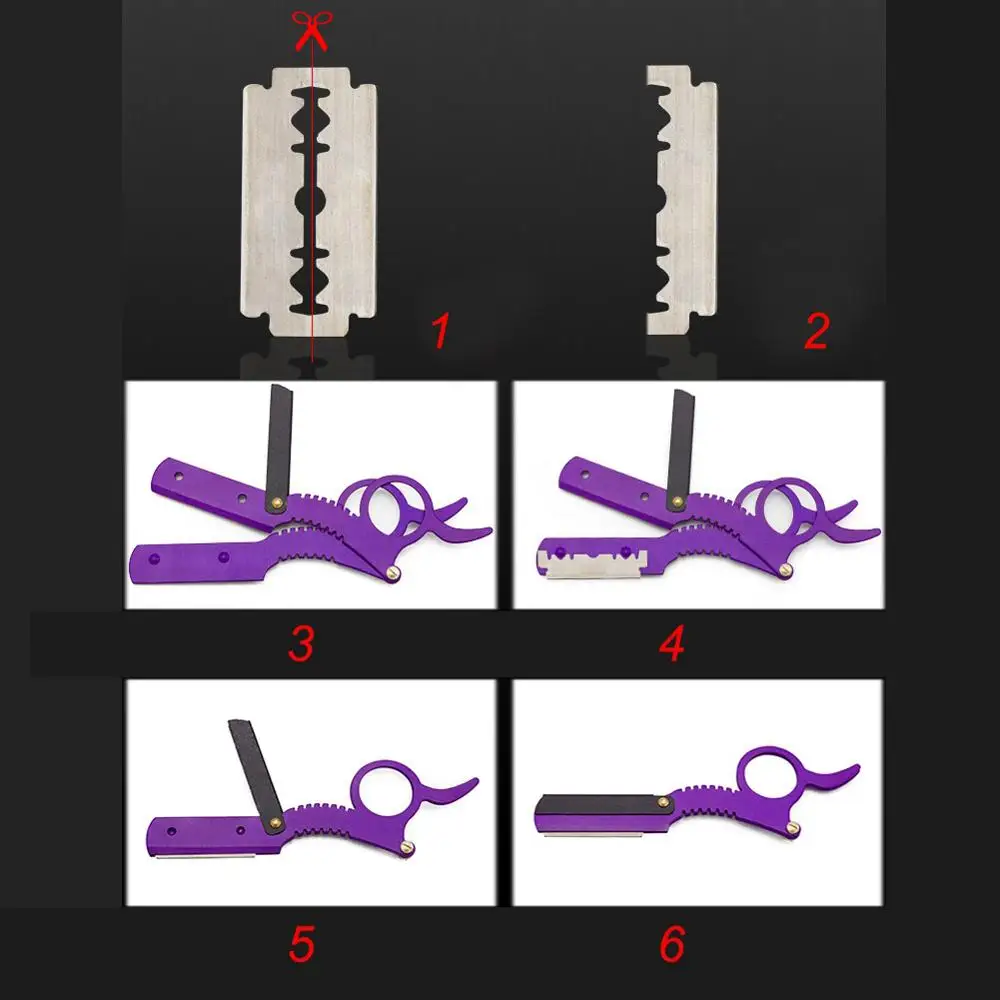 1

2

3

4

5

6