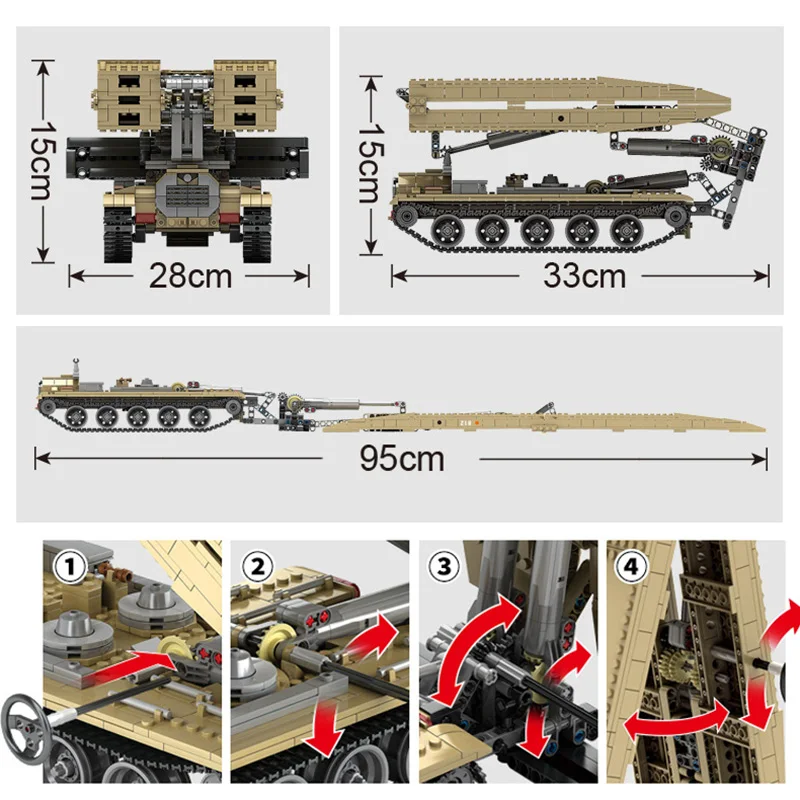 15cm

28cm

15cm

33cm

95cm

1

2

3

4