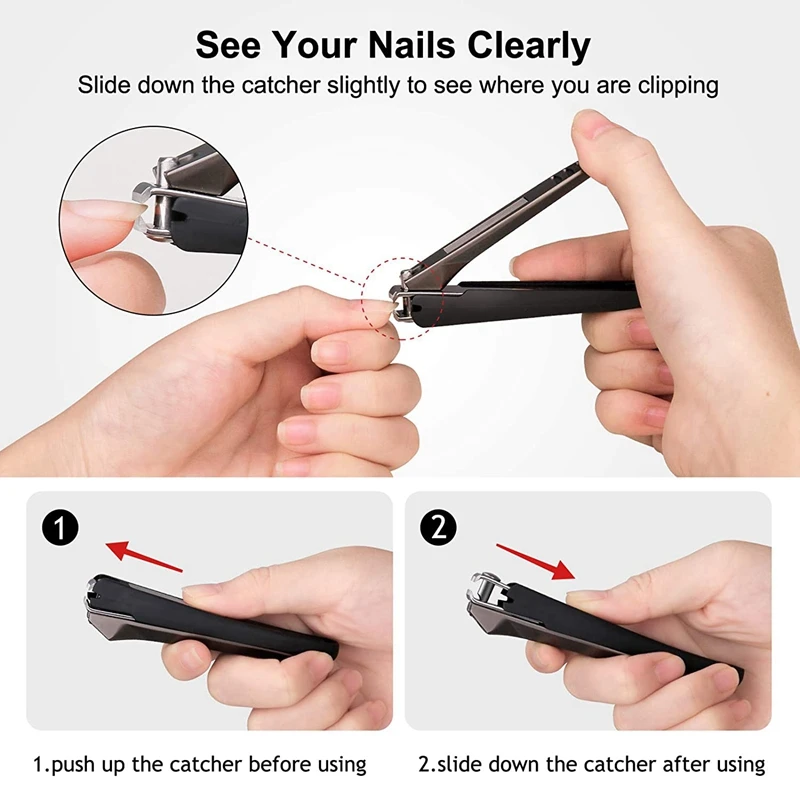 See Your Nails Clearly

Slide down the catcher slightly to see where you are clipping

1

2

1.push up the catcher before using

2.slide down the catcher after using