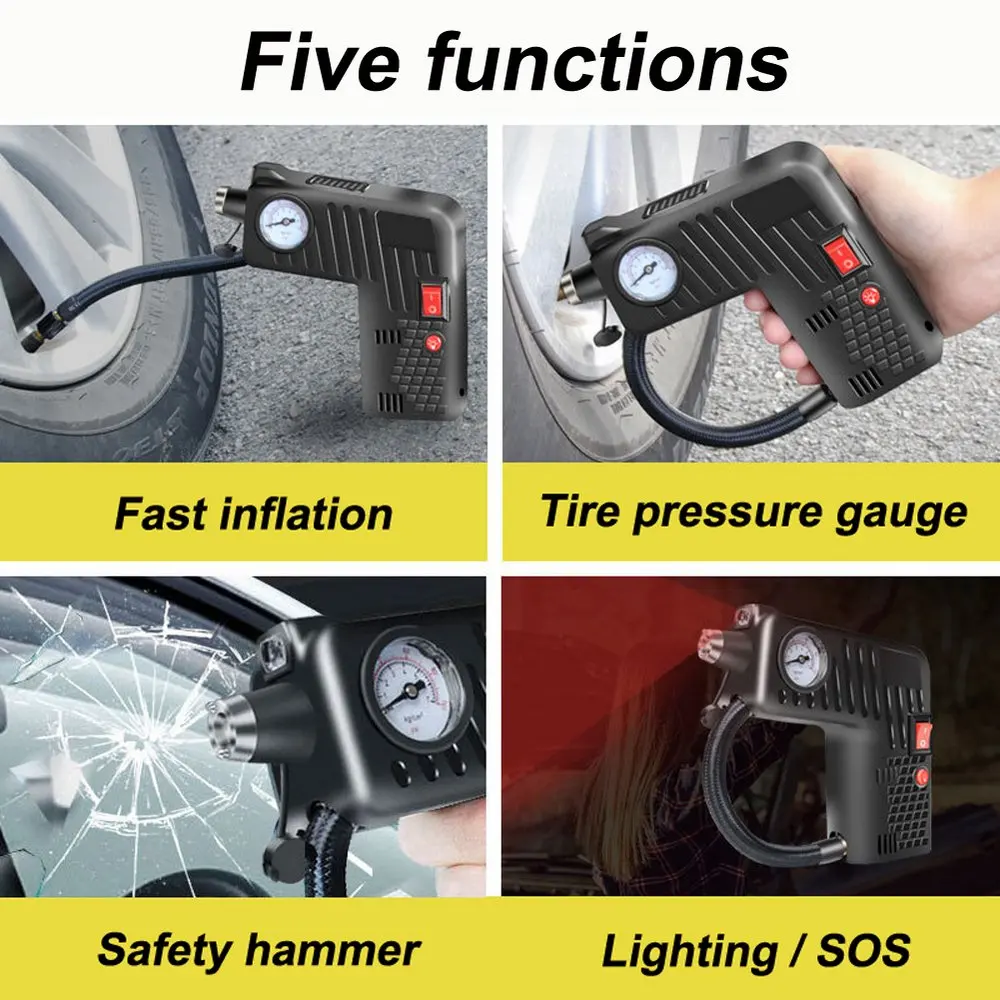 Five functions

Fast inflation

Tire pressure gauge

Safety hammer

Lighting / SOS