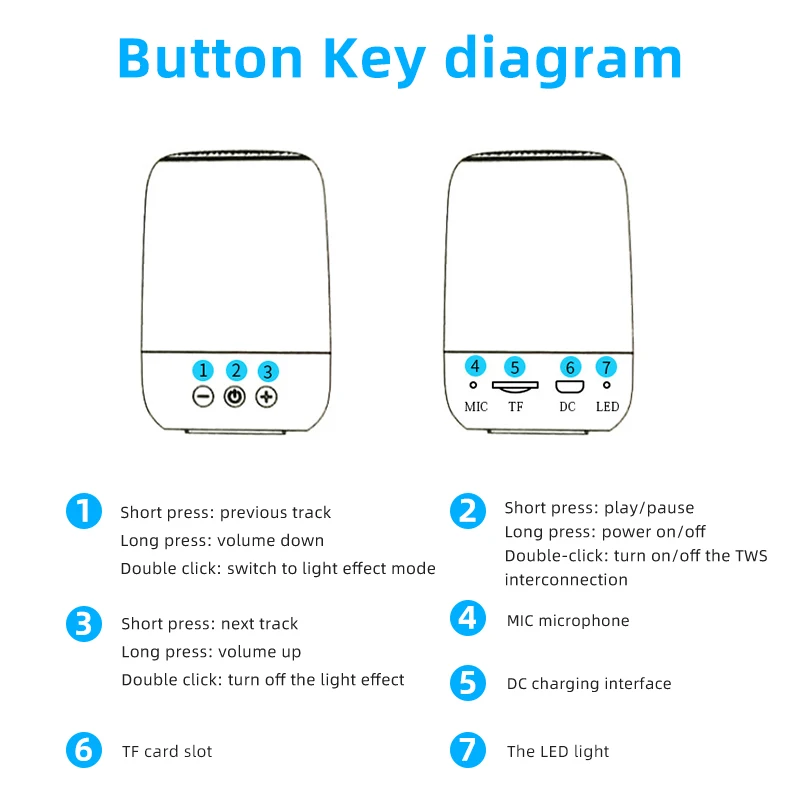 Button Key diagram

1 2 3

4 5 6 7

MIC TF DC LED

1 Short press: previous track
Long press: volume down
Double click: switch to light effect mode

2 Short press: play/pause
Long press: power on/off
Double-click: turn on/off the TWS interconnection

3 Short press: next track
Long press: volume up
Double click: turn off the light effect

4 MIC microphone

5 DC charging interface

6 TF card slot

7 The LED light