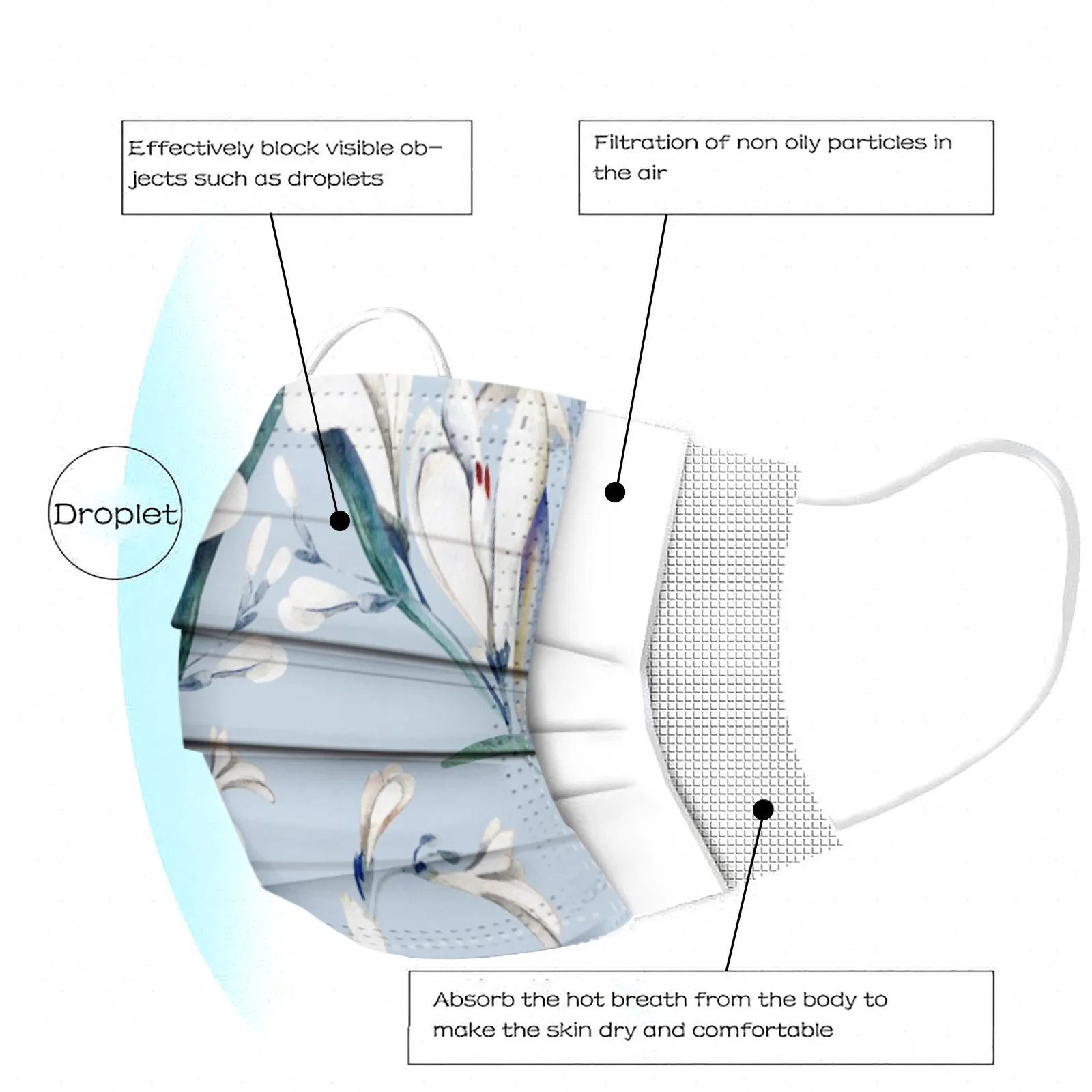 Effectively block visible objects such as droplets

Filtration of non oily particles in the air

Droplet

Absorb the hot breath from the body to make the skin dry and comfortable