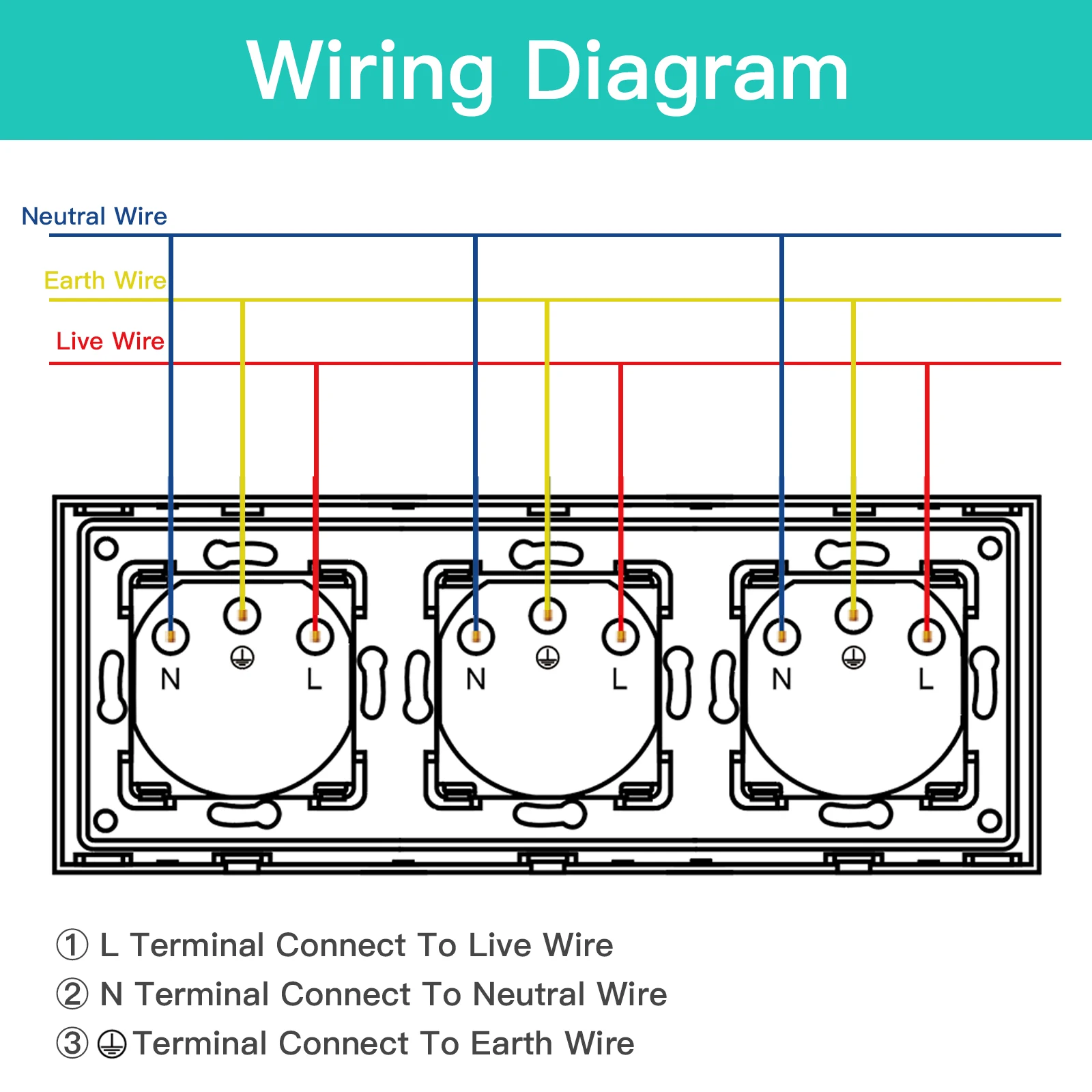 Wiring Diagram

Neutral Wire

Earth Wire

Live Wire

N ⏚ L

N ⏚ L

N ⏚ L

① L Terminal Connect To Live Wire

② N Terminal Connect To Neutral Wire

③ ⏚ Terminal Connect To Earth Wire