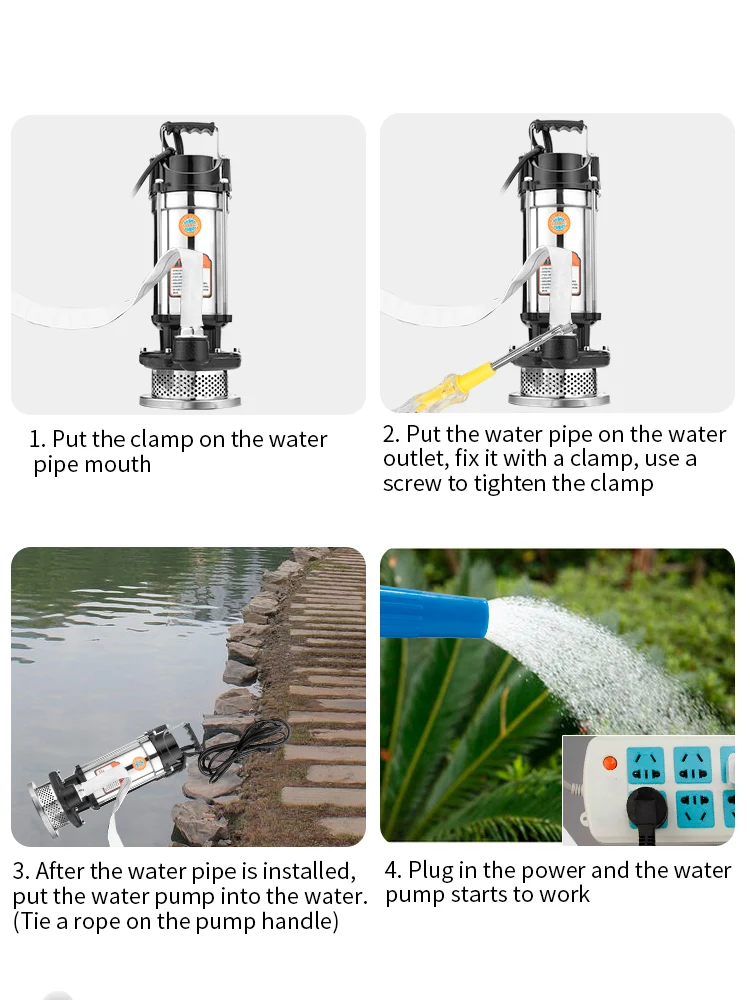 1. Put the clamp on the water pipe mouth

2. Put the water pipe on the water outlet, fix it with a clamp, use a screw to tighten the clamp

3. After the water pipe is installed, put the water pump into the water. (Tie a rope on the pump handle)

4. Plug in the power and the water pump starts to work