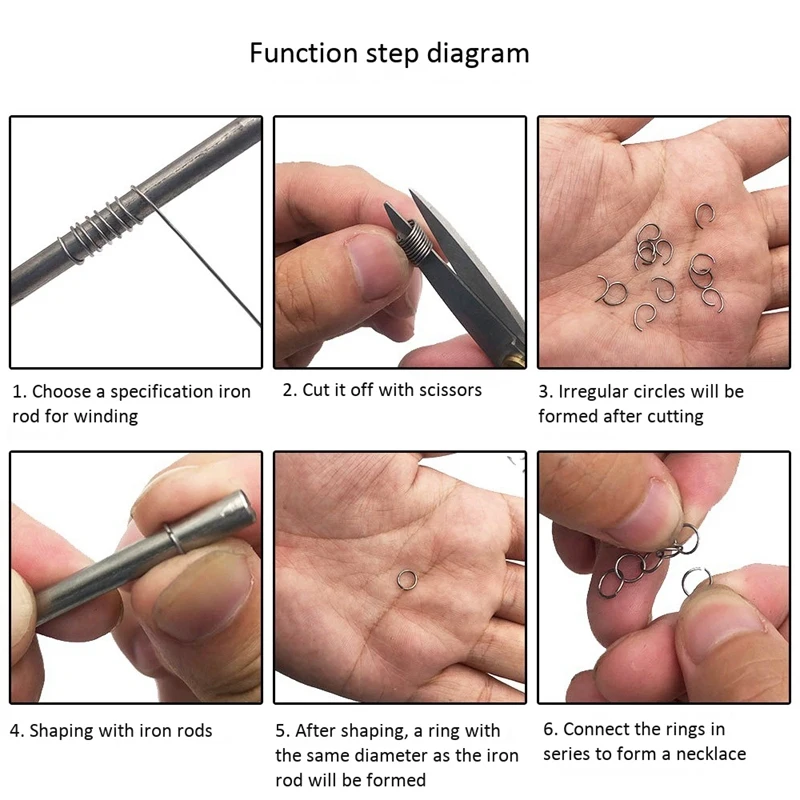 Function step diagram

1. Choose a specification iron rod for winding

2. Cut it off with scissors

3. Irregular circles will be formed after cutting

4. Shaping with iron rods

5. After shaping, a ring with the same diameter as the iron rod will be formed

6. Connect the rings in series to form a necklace