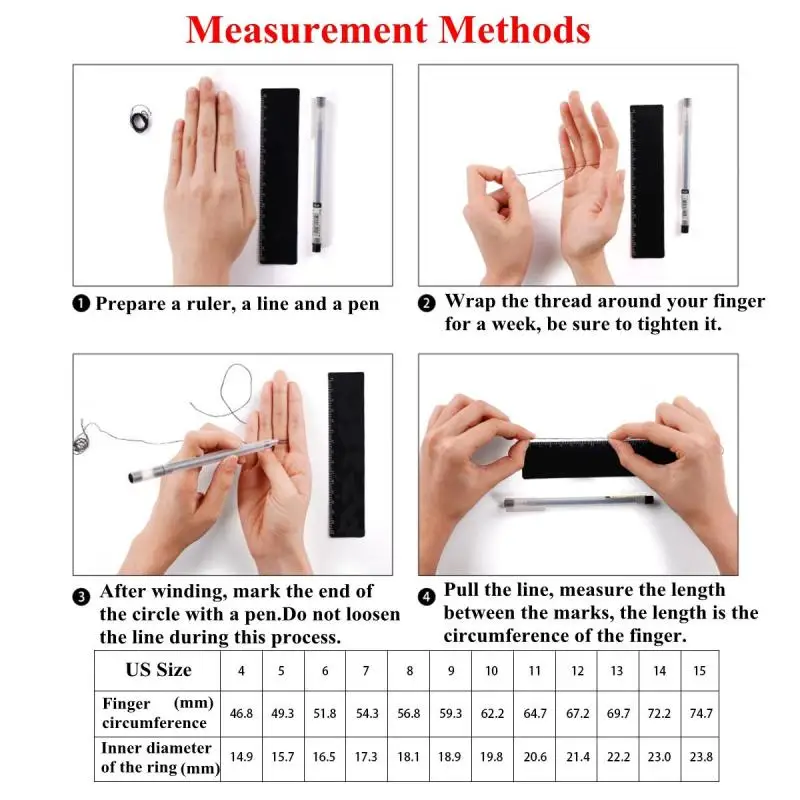 Measurement Methods

❶ Prepare a ruler, a line and a pen

❷ Wrap the thread around your finger for a week, be sure to tighten it.

❸ After winding, mark the end of the circle with a pen.Do not loosen the line during this process.

❹ Pull the line, measure the length between the marks, the length is the circumference of the finger.

| US Size | 4 | 5 | 6 | 7 | 8 | 9 | 10 | 11 | 12 | 13 | 14 | 15 |
|---|---|---|---|---|---|---|---|---|---|---|---|---|
| Finger (mm) circumference | 46.8 | 49.3 | 51.8 | 54.3 | 56.8 | 59.3 | 62.2 | 64.7 | 67.2 | 69.7 | 72.2 | 74.7 |
| Inner diameter of the ring (mm) | 14.9 | 15.7 | 16.5 | 17.3 | 18.1 | 18.9 | 19.8 | 20.6 | 21.4 | 22.2 | 23.0 | 23.8 |