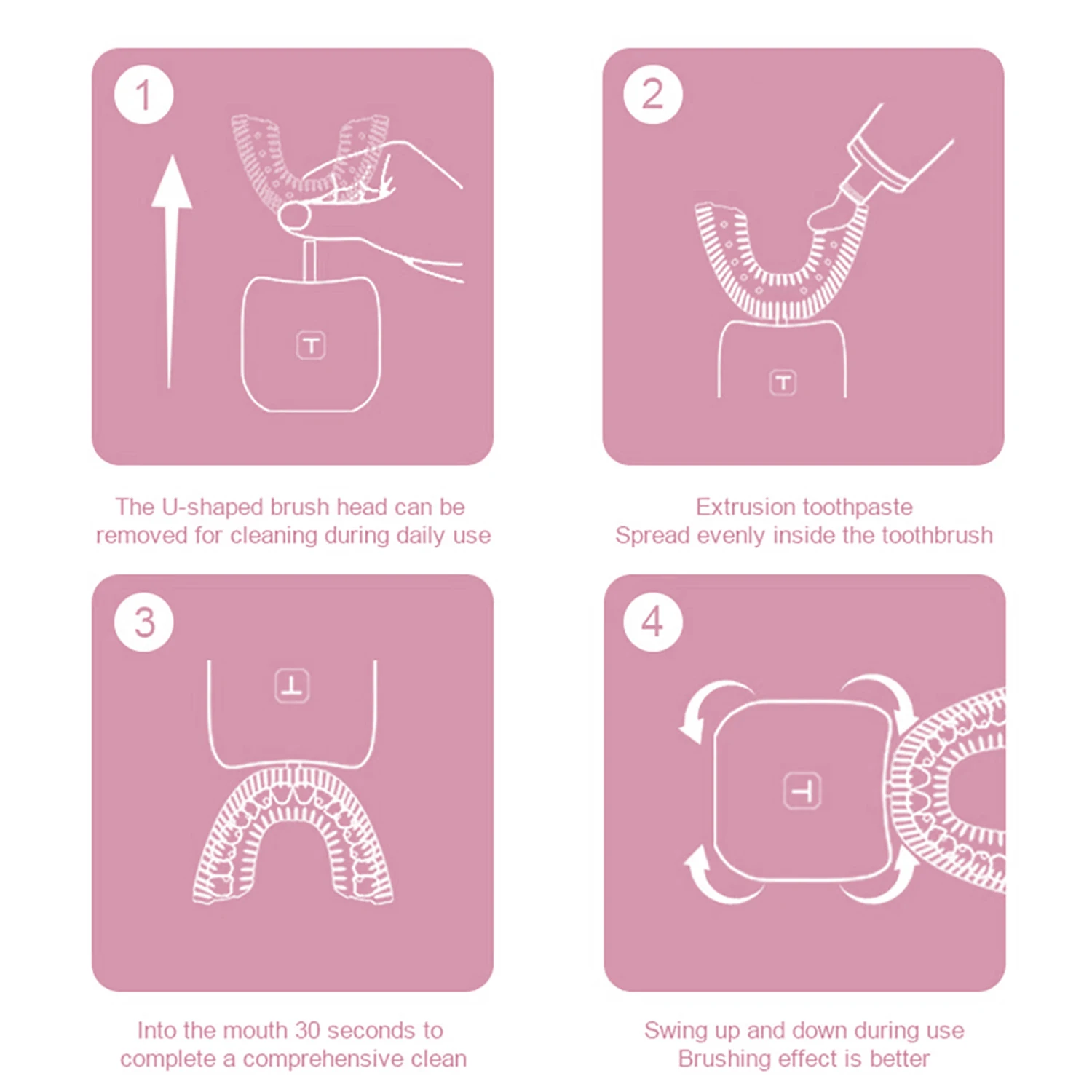 1

T

The U-shaped brush head can be removed for cleaning during daily use

2

T

Extrusion toothpaste
Spread evenly inside the toothbrush

3

T

Into the mouth 30 seconds to complete a comprehensive clean

4

T

Swing up and down during use
Brushing effect is better