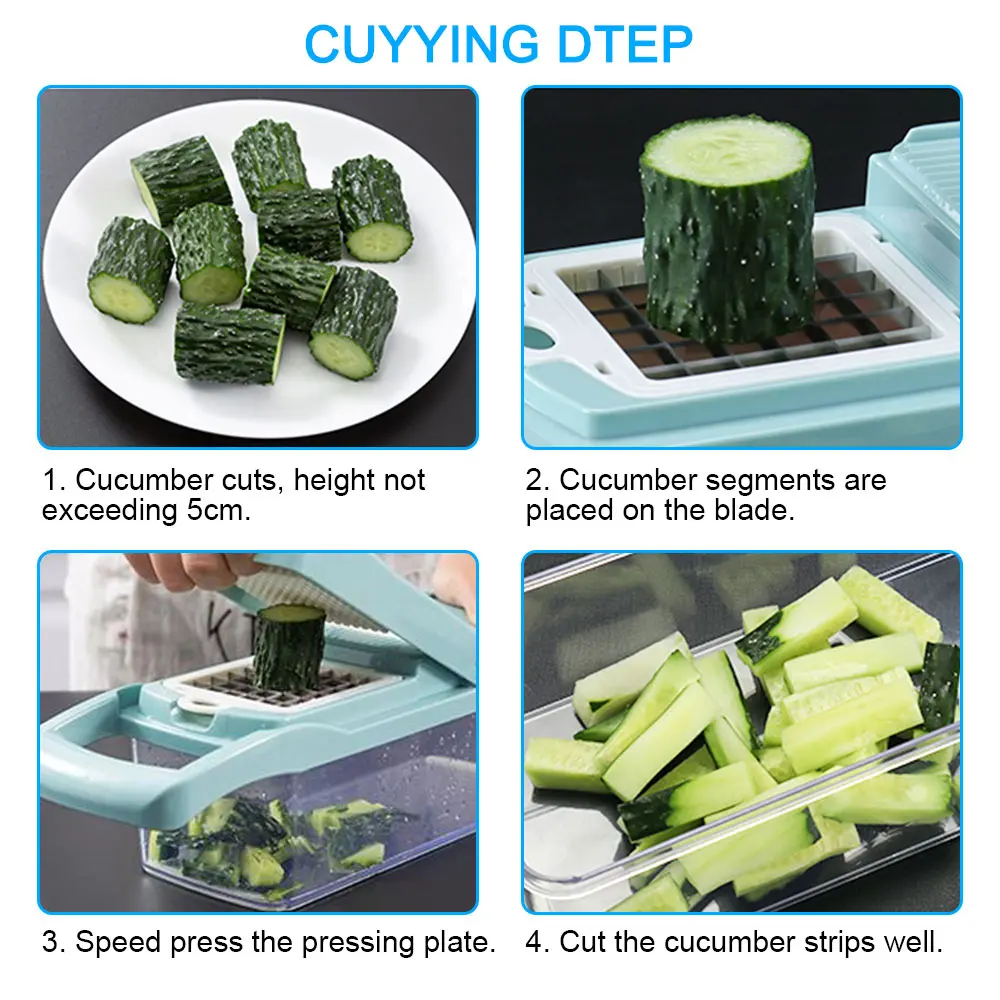 CUYYING DTEP

1. Cucumber cuts, height not exceeding 5cm.

2. Cucumber segments are placed on the blade.

3. Speed press the pressing plate.

4. Cut the cucumber strips well.