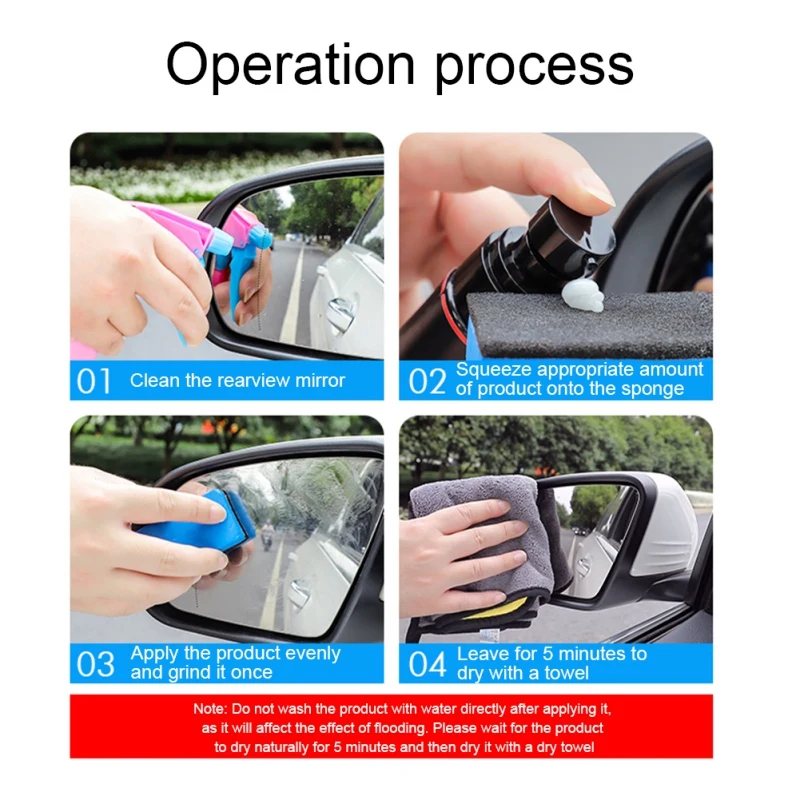 Operation process

01 Clean the rearview mirror

02 Squeeze appropriate amount of product onto the sponge

03 Apply the product evenly and grind it once

04 Leave for 5 minutes to dry with a towel

Note: Do not wash the product with water directly after applying it, as it will affect the effect of flooding. Please wait for the product to dry naturally for 5 minutes and then dry it with a dry towel