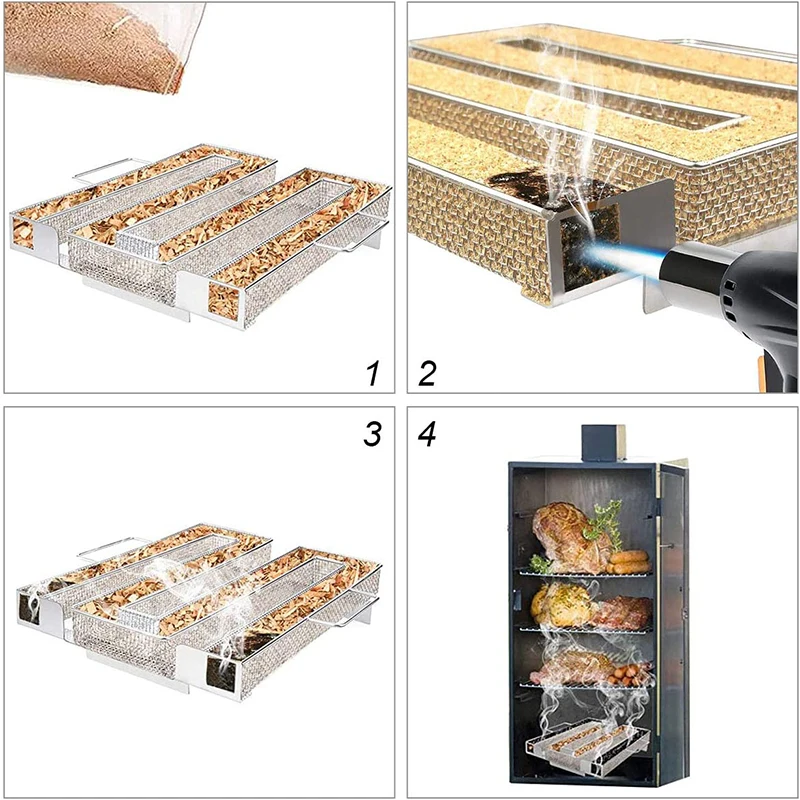 1

2

3

4