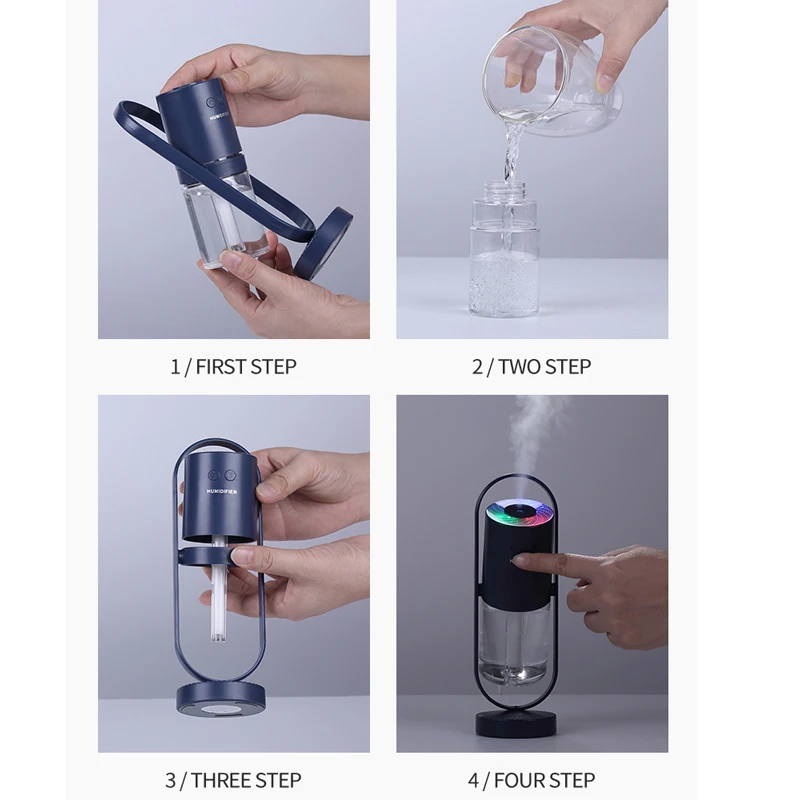 HUMIDIFIER

1 / FIRST STEP

2 / TWO STEP

HUMIDIFIER

3 / THREE STEP

4 / FOUR STEP