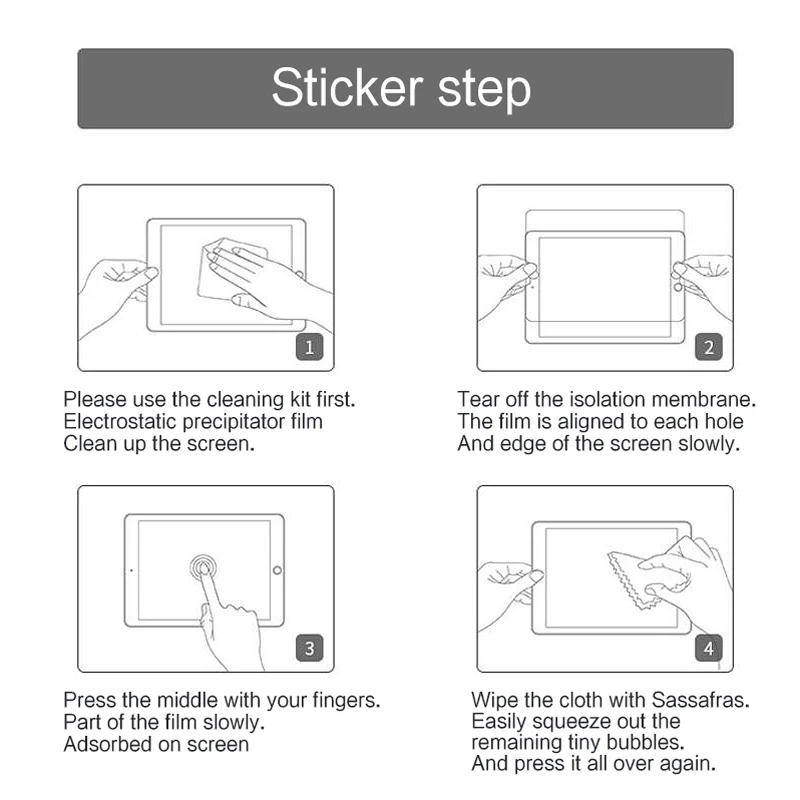 Sticker step

1

Please use the cleaning kit first.
Electrostatic precipitator film
Clean up the screen.

2

Tear off the isolation membrane.
The film is aligned to each hole
And edge of the screen slowly.

3

Press the middle with your fingers.
Part of the film slowly.
Adsorbed on screen

4

Wipe the cloth with Sassafras.
Easily squeeze out the
remaining tiny bubbles.
And press it all over again.