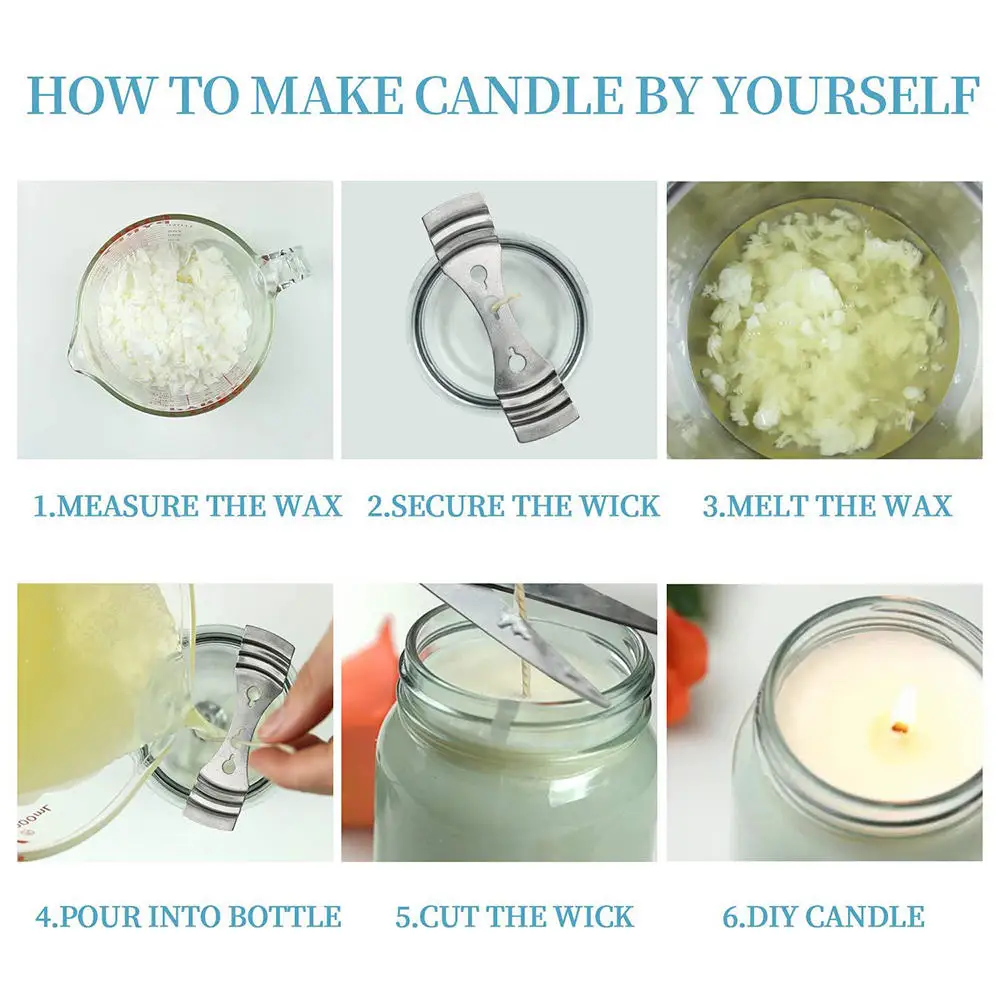 HOW TO MAKE CANDLE BY YOURSELF

1.MEASURE THE WAX

2.SECURE THE WICK

3.MELT THE WAX

4.POUR INTO BOTTLE

5.CUT THE WICK

6.DIY CANDLE