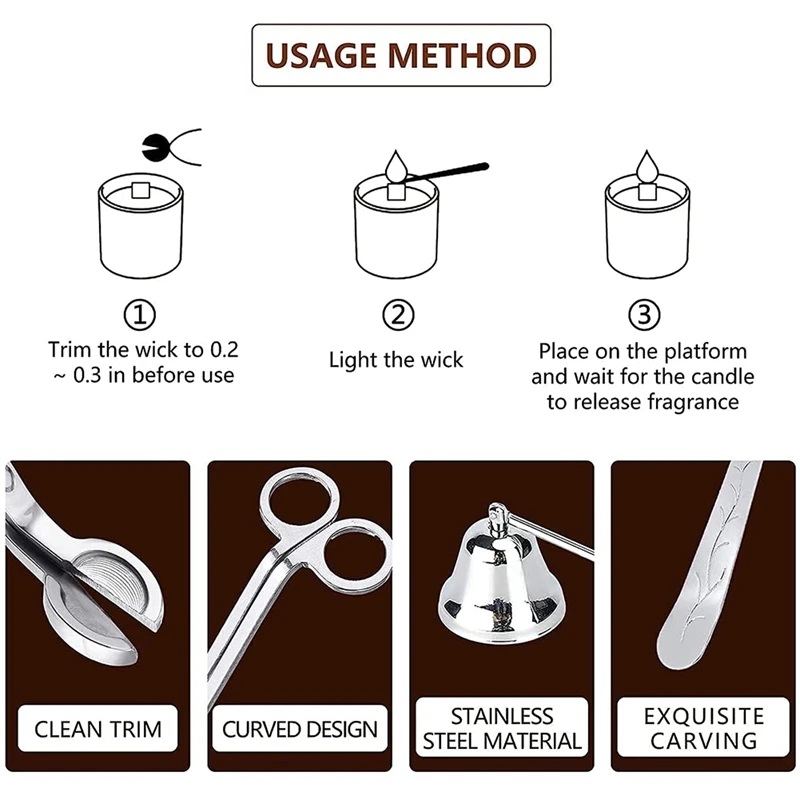 USAGE METHOD

①
Trim the wick to 0.2 ~ 0.3 in before use

②
Light the wick

③
Place on the platform and wait for the candle to release fragrance

CLEAN TRIM

CURVED DESIGN

STAINLESS STEEL MATERIAL

EXQUISITE CARVING